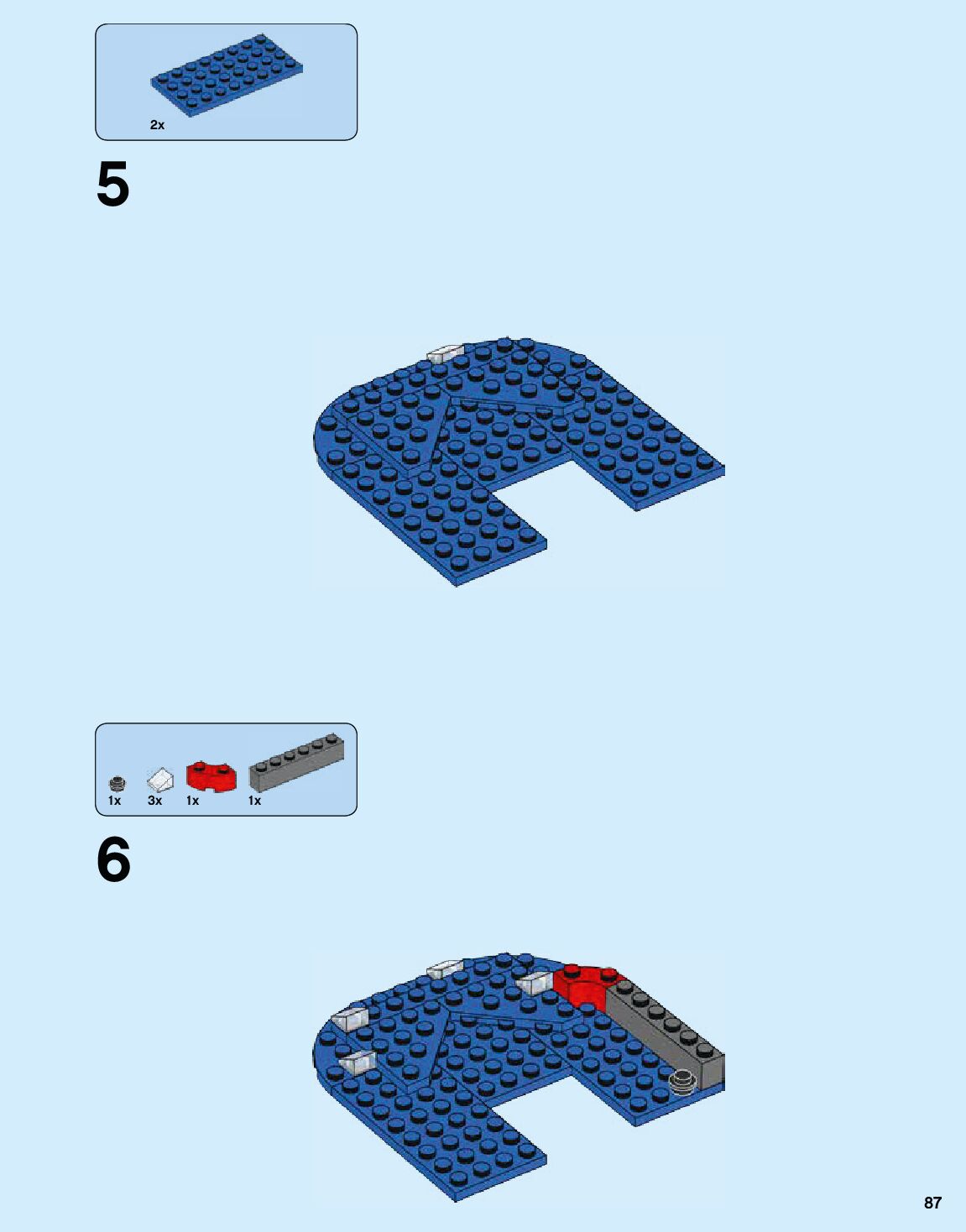 2x

5

1x 3x 1x 1x

6

87