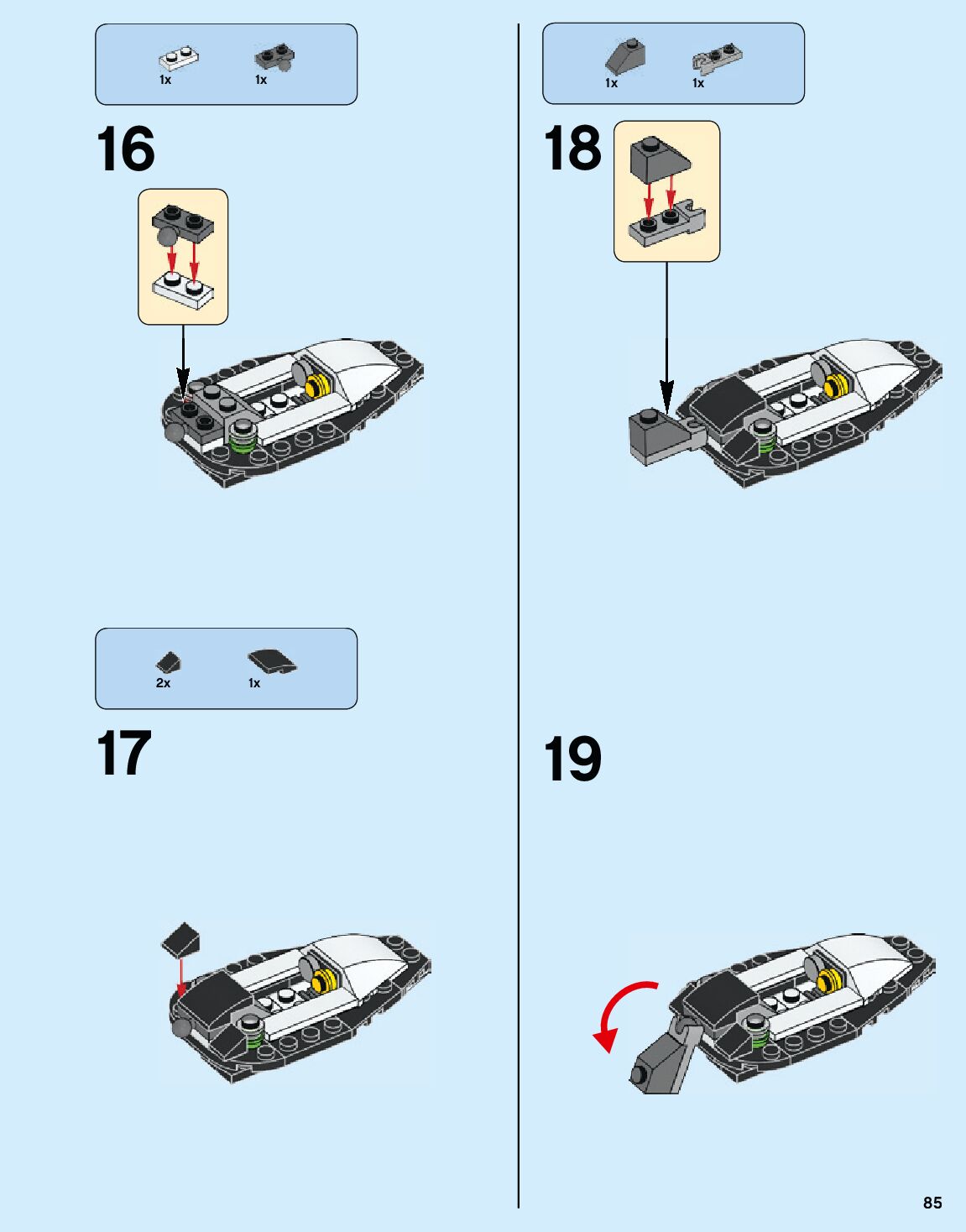 1x 1x

16

2x 1x

17

1x 1x

18

19

85