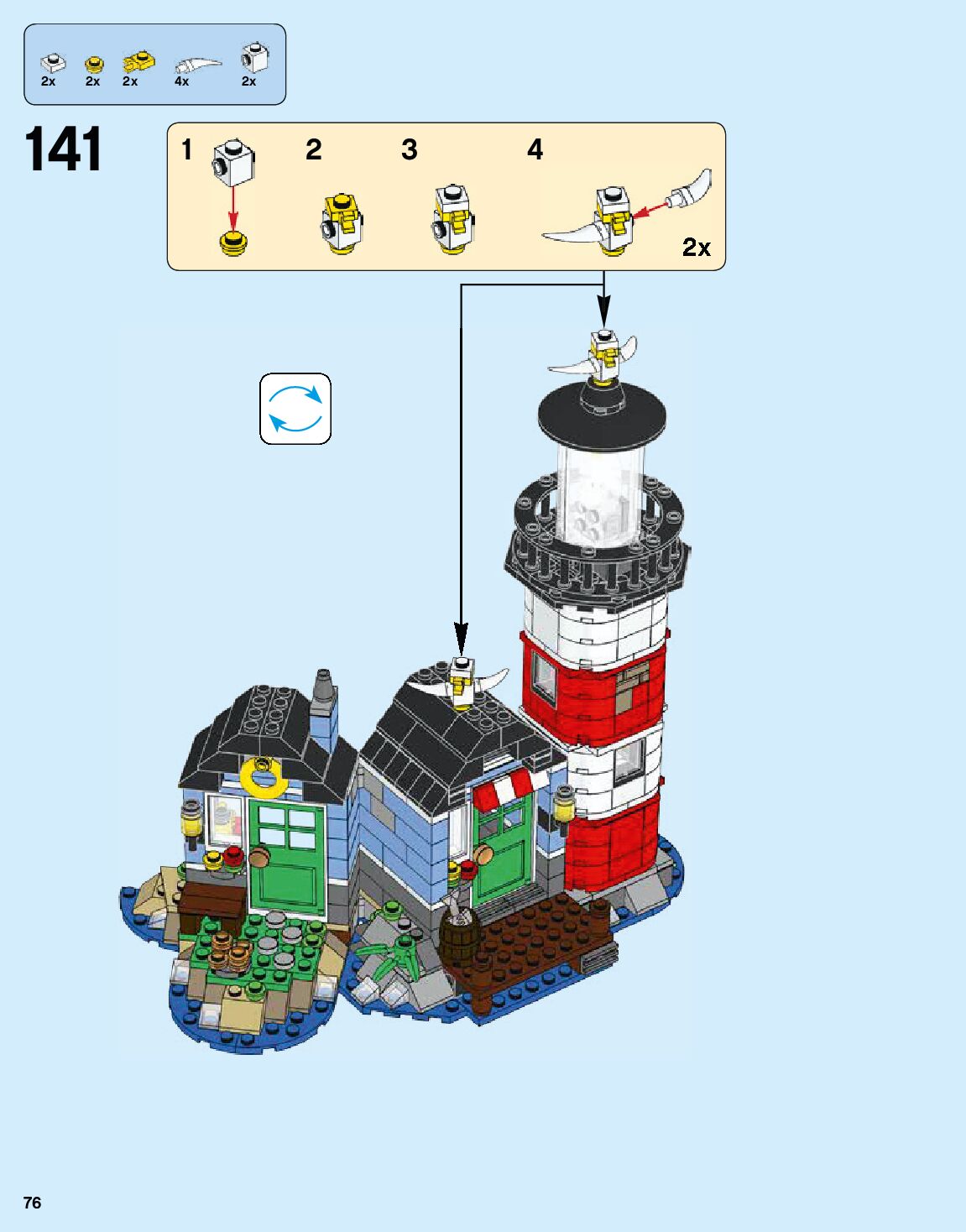 2x 2x 2x 4x 2x

141

1 2 3 4

2x

76