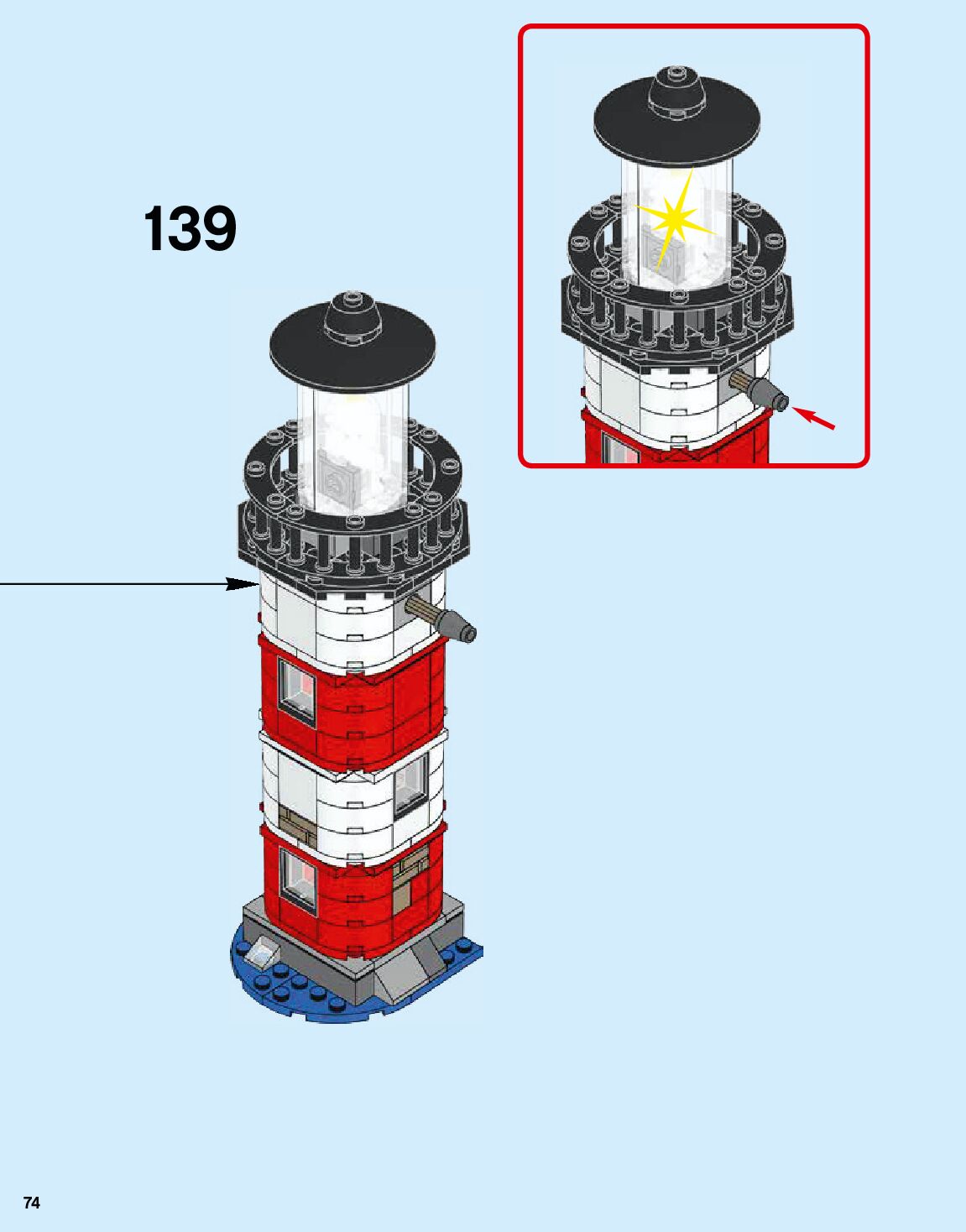 139

74