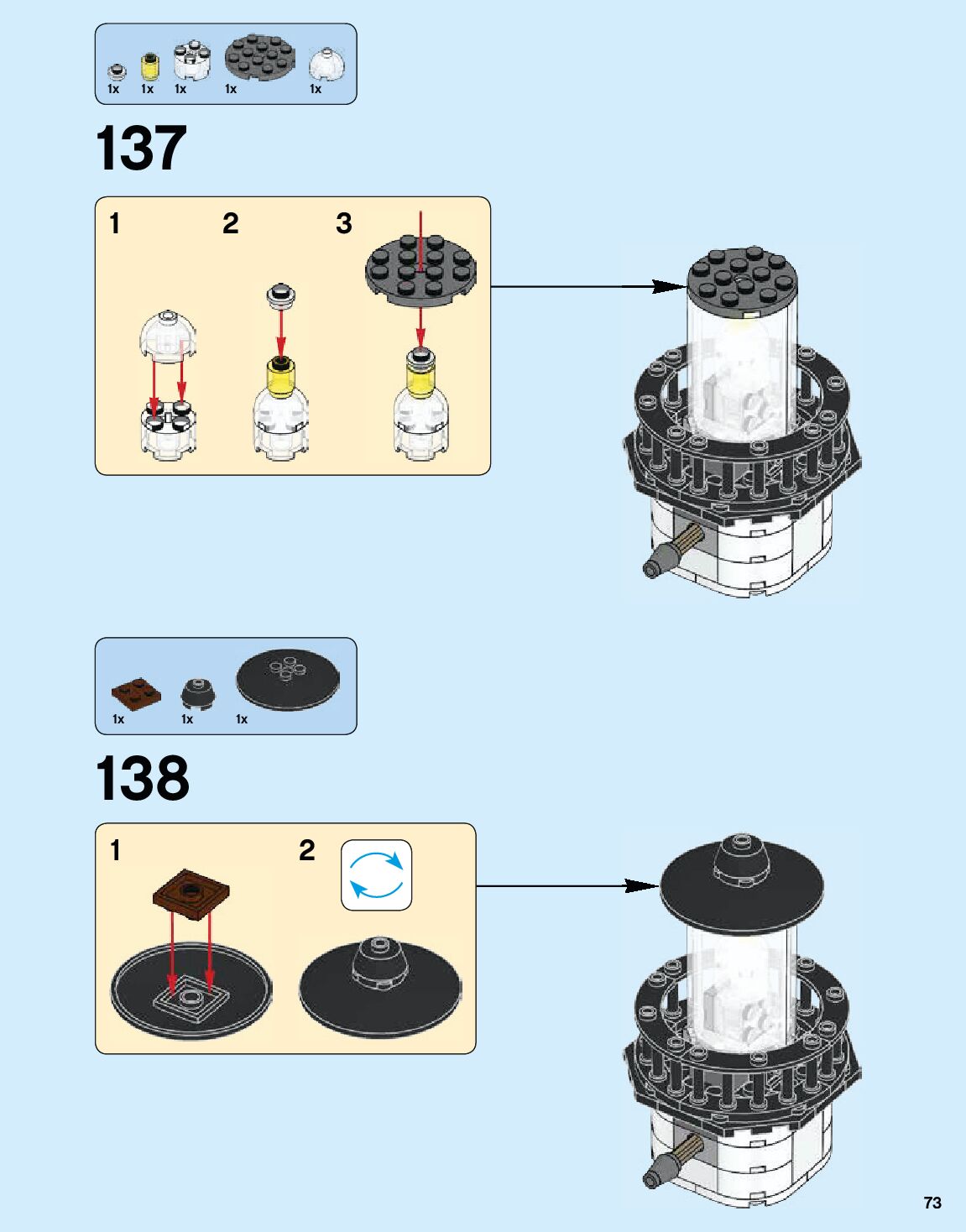 1x 1x 1x 1x 1x

137

1 2 3

1x 1x 1x

138

1 2

73