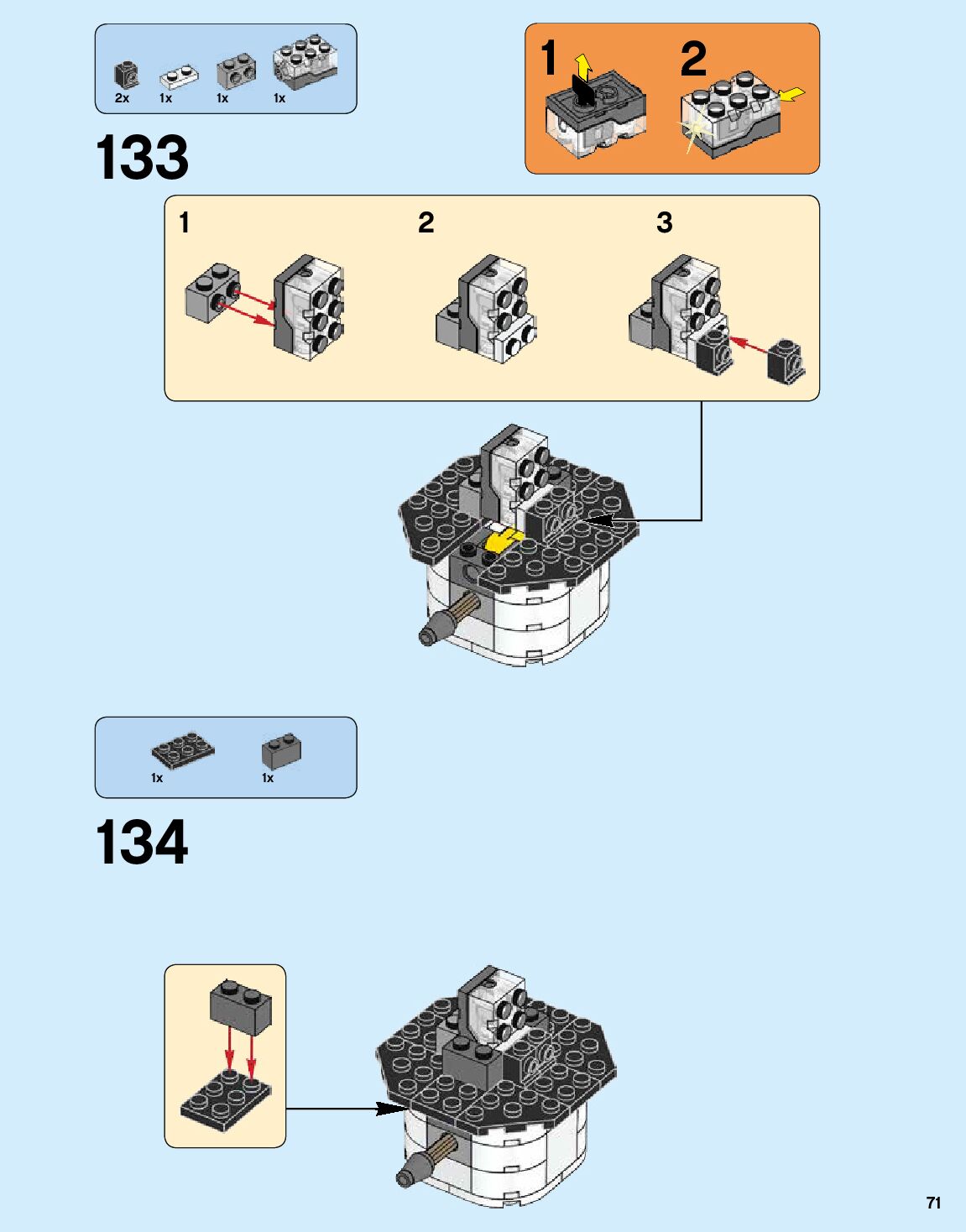 2x 1x 1x 1x

1 2

133

1 2 3

1x 1x

134

71