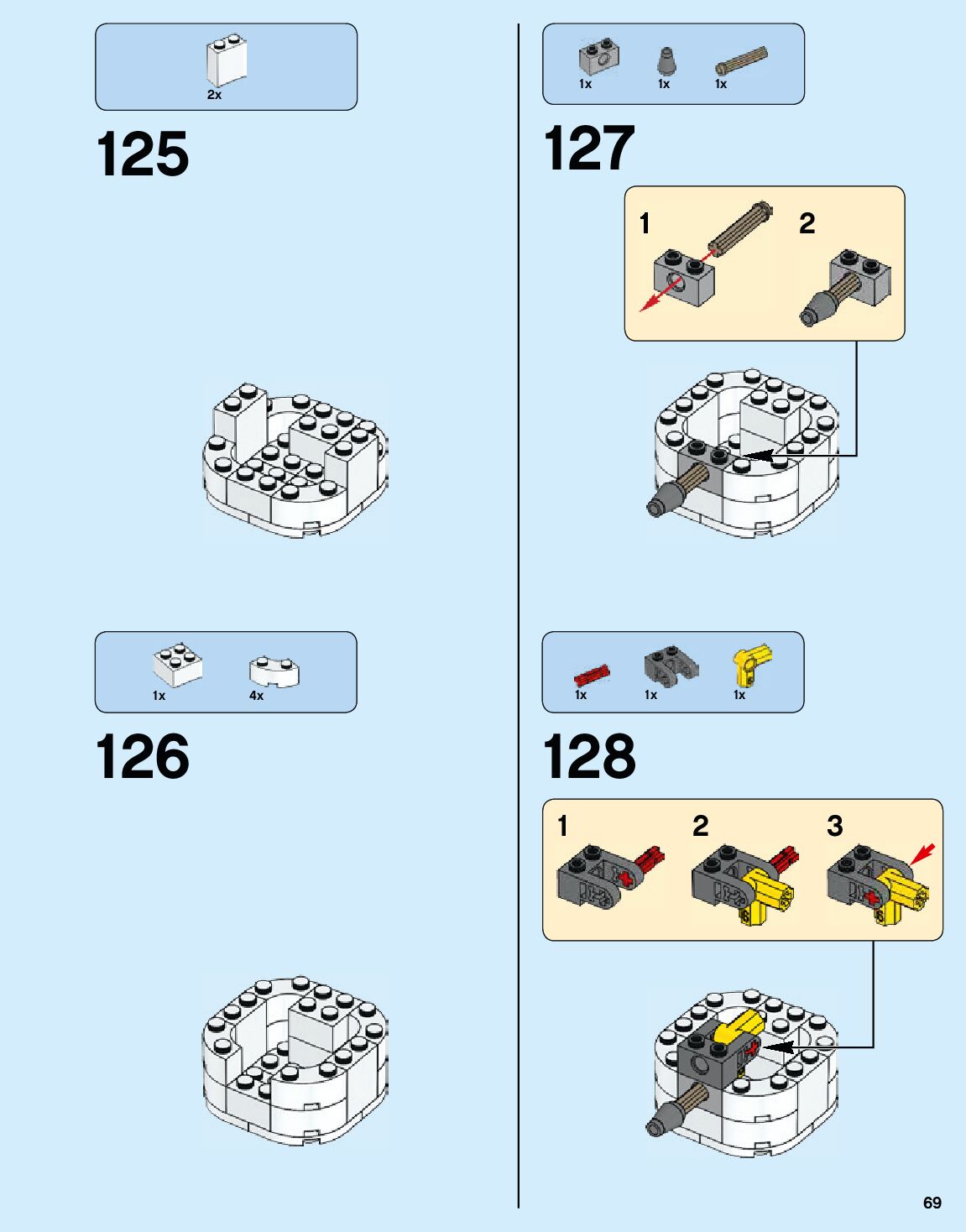 2x

125

1x 4x

126

1x 1x 1x

127

1 2

1x 1x 1x

128

1 2 3

69