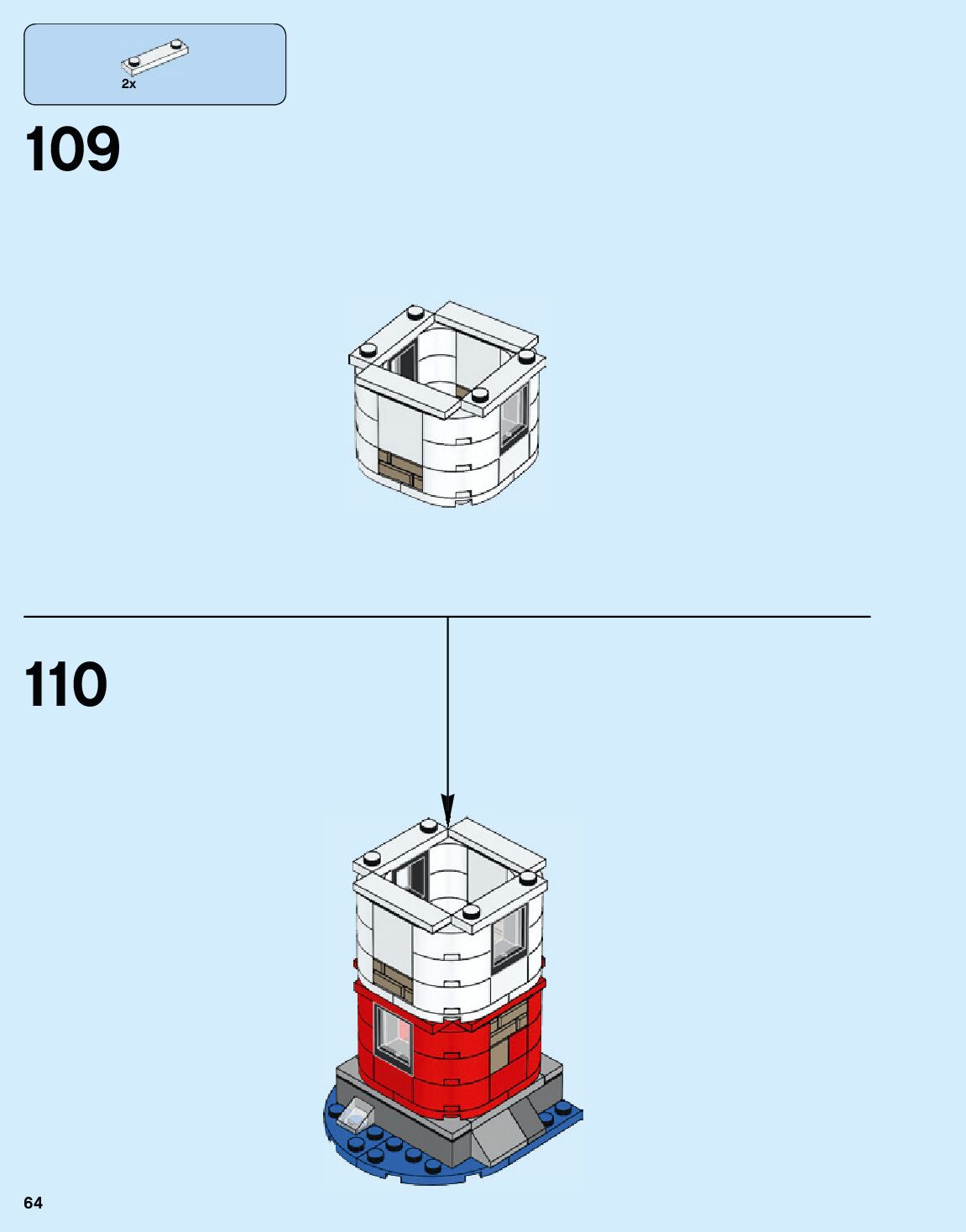 2x

109

110

64