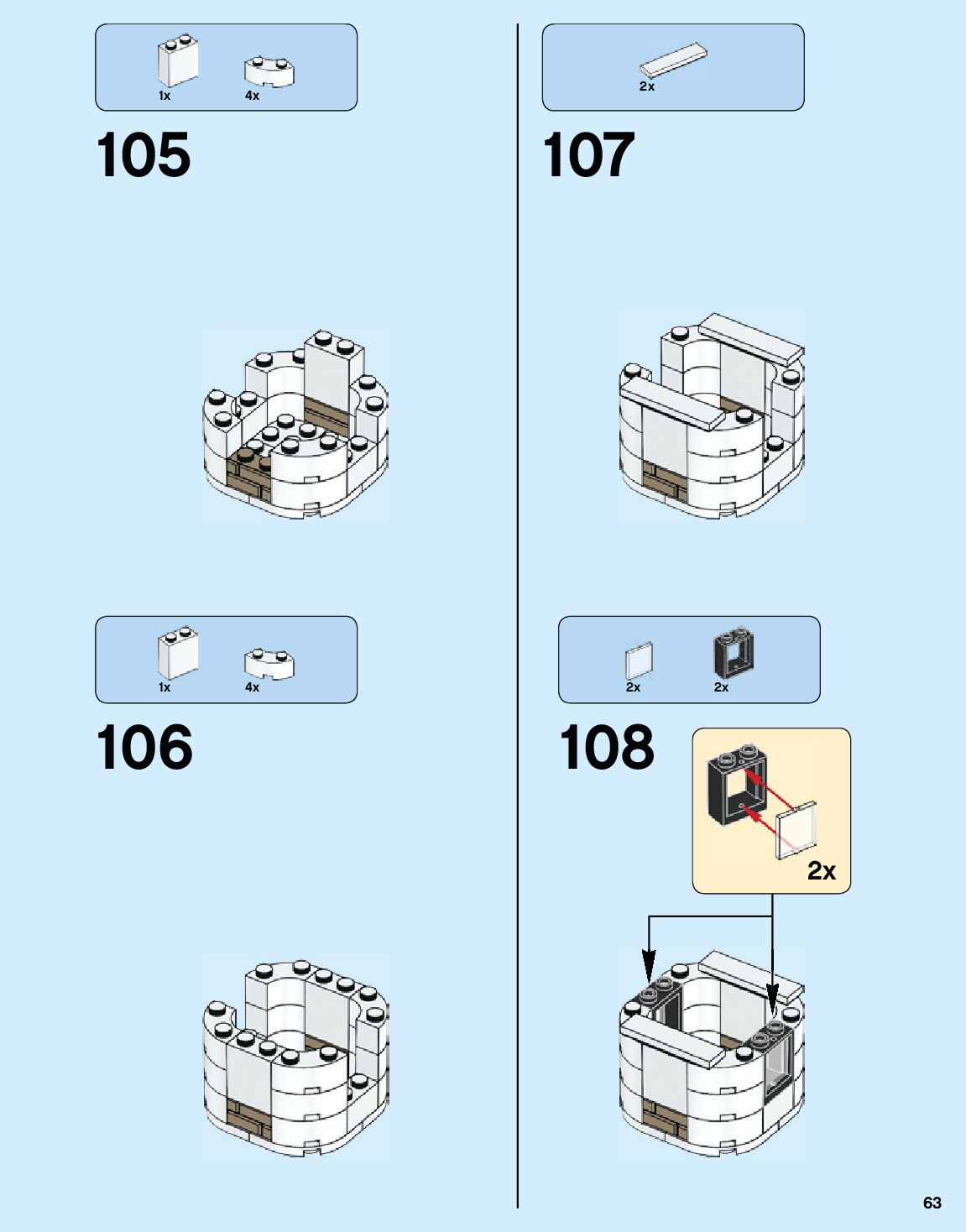 1x 4x

105

1x 4x

106

2x

107

2x 2x

108

2x

63