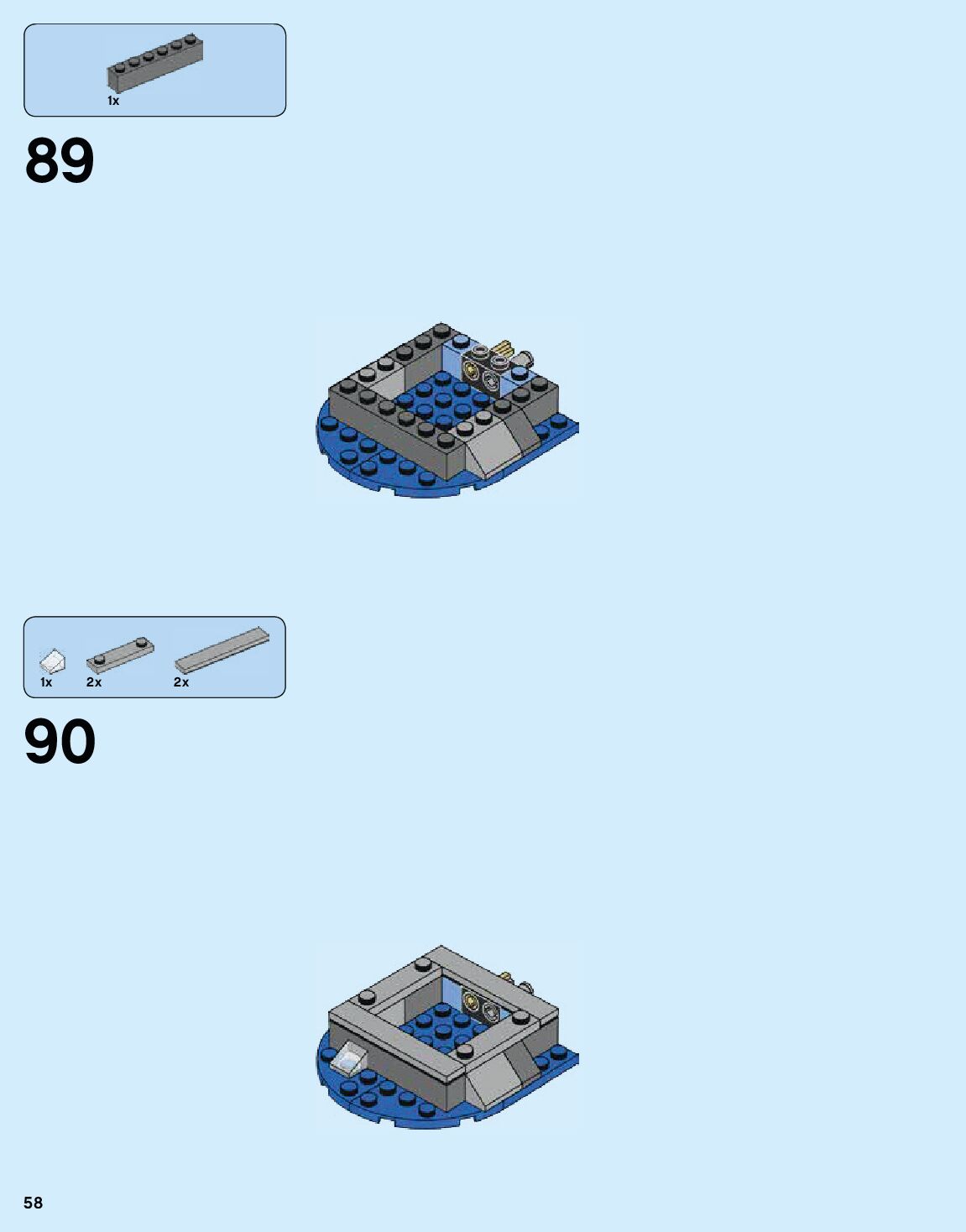 1x

89

1x 2x 2x

90

58