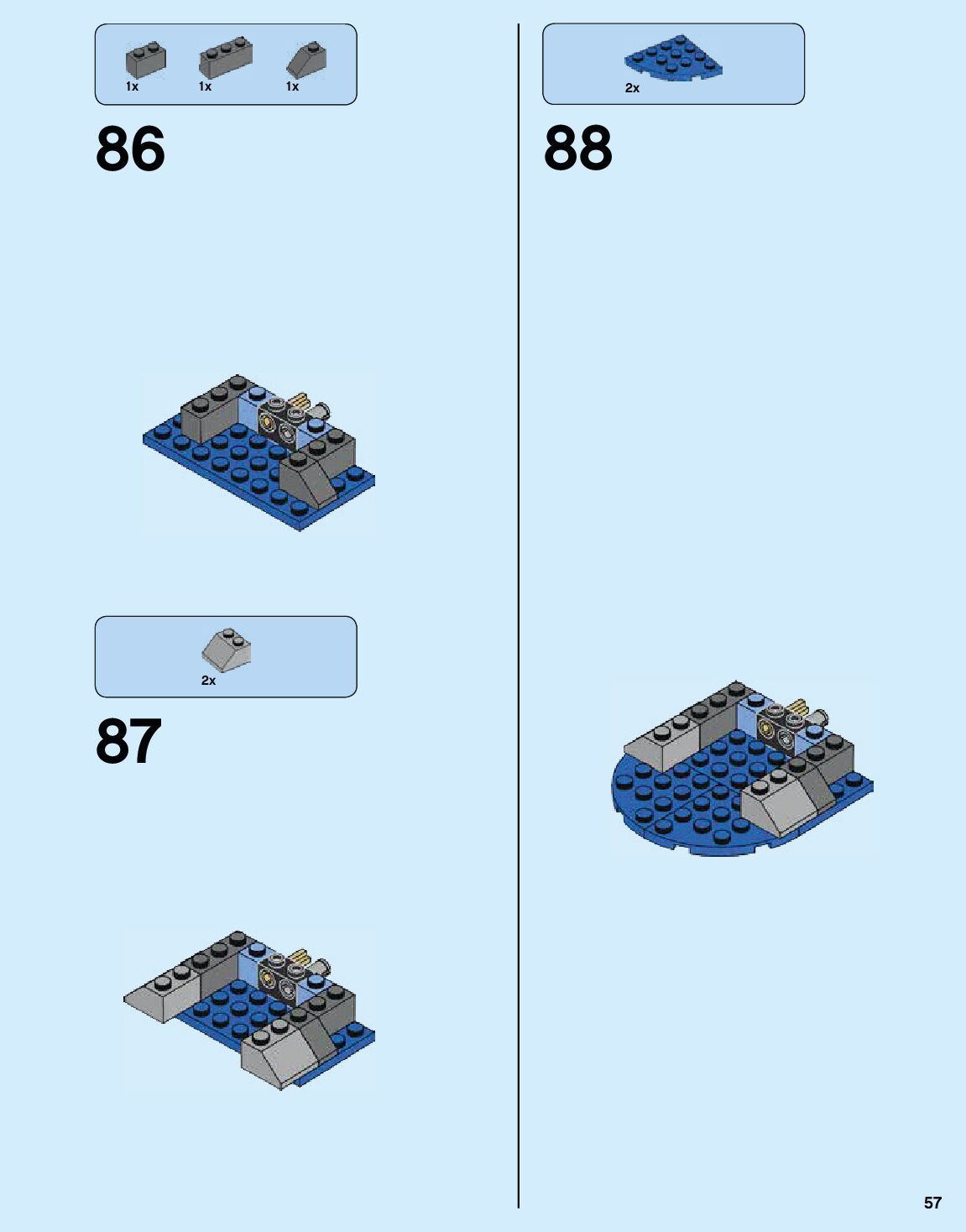 1x 1x 1x

86

2x

87

2x

88

57