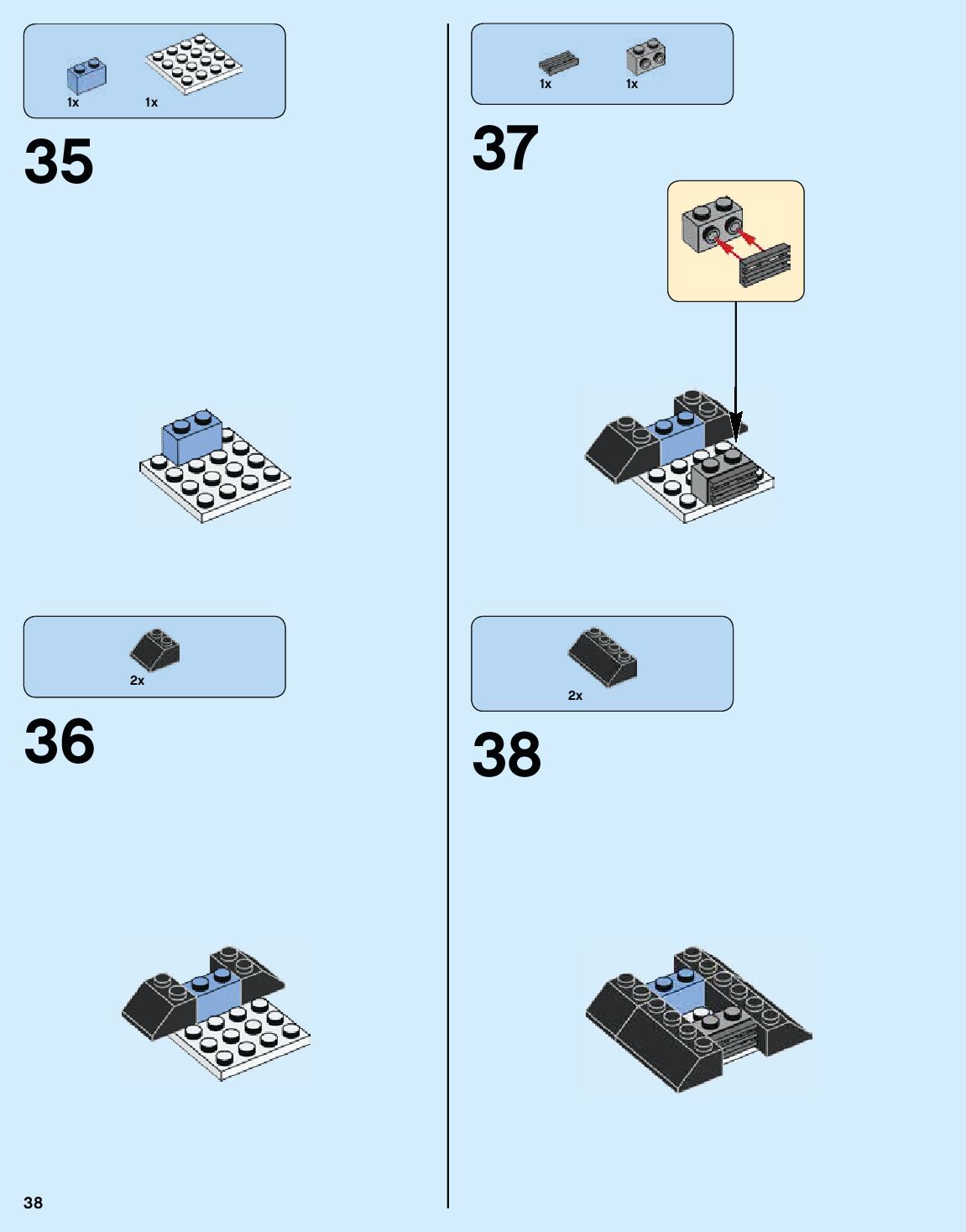 1x 1x

35

2x

36

1x 1x

37

2x

38

38