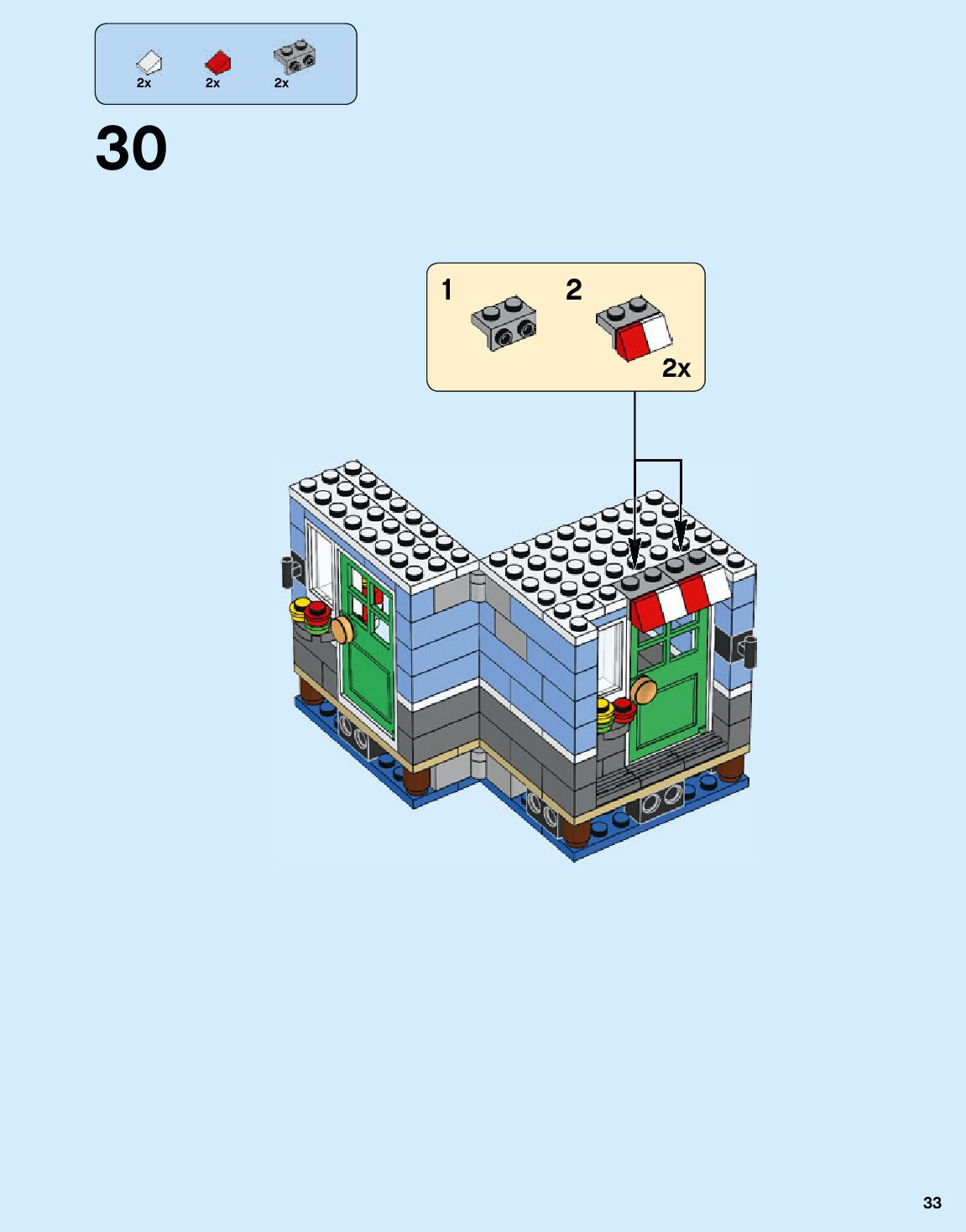 2x 2x 2x

30

1 2

2x

33