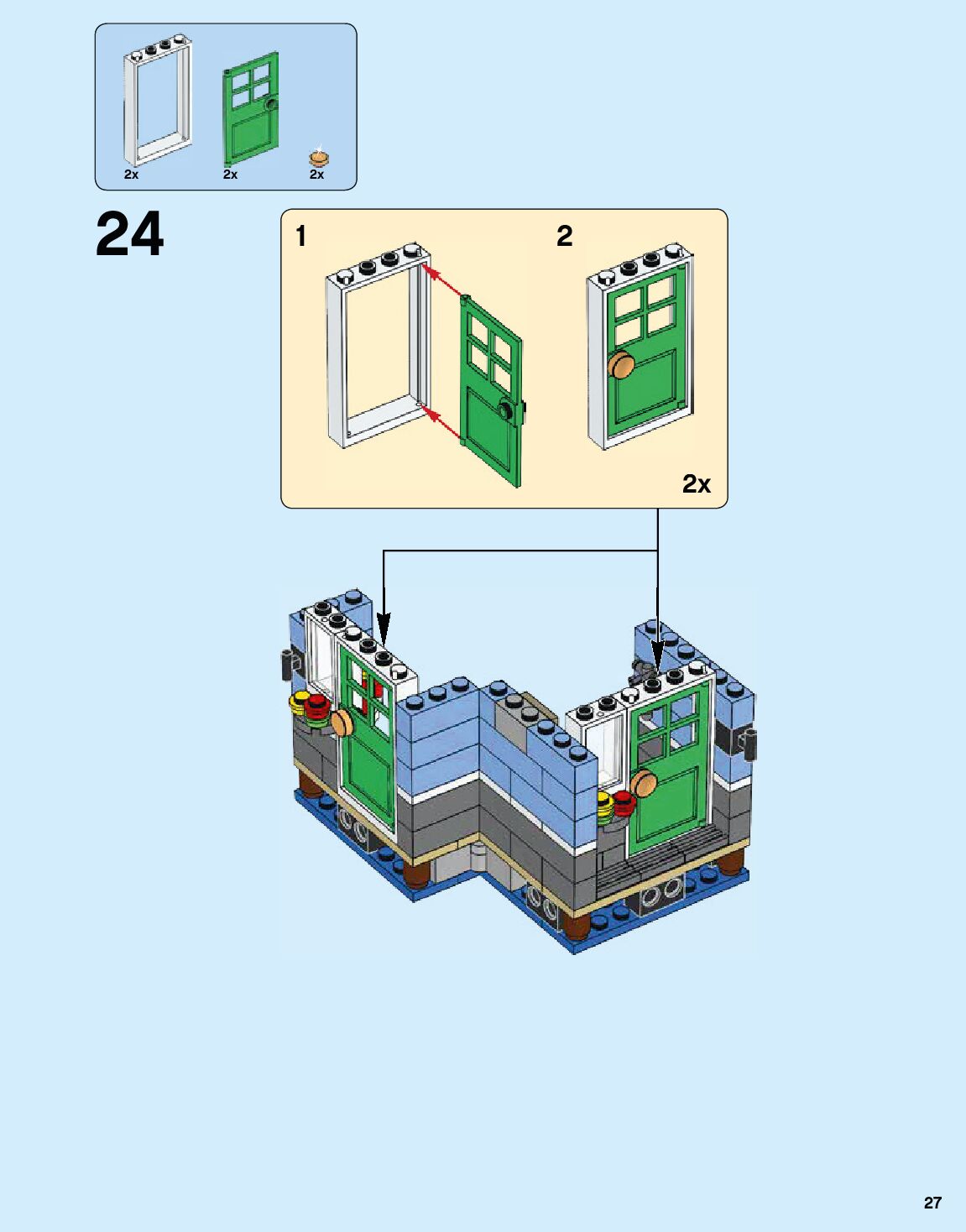 2x 2x 2x

24

1

2

2x

27