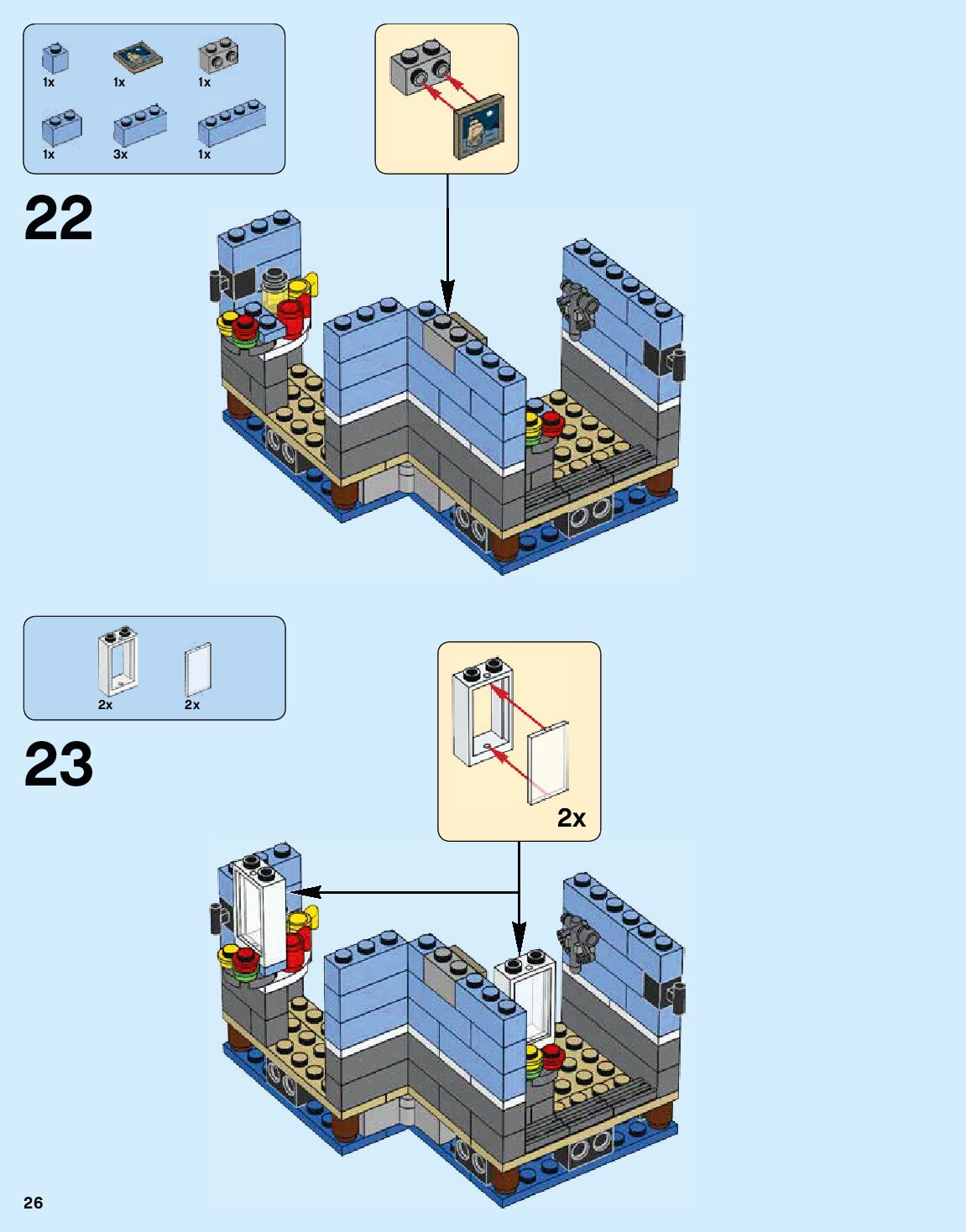 1x 1x 1x
1x 3x 1x

22

2x 2x

23

2x

26