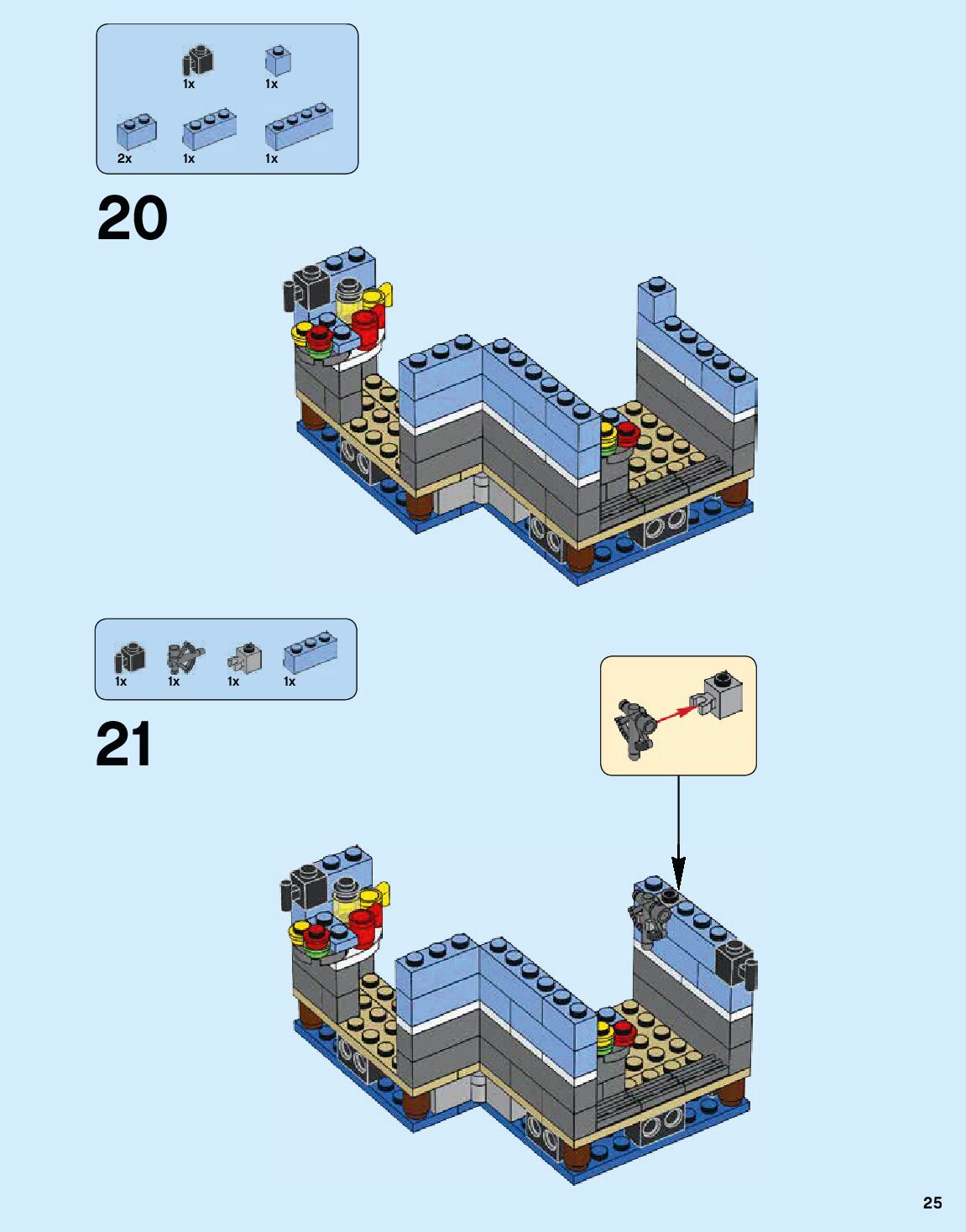 1x 1x
2x 1x 1x

20

1x 1x 1x 1x

21

25