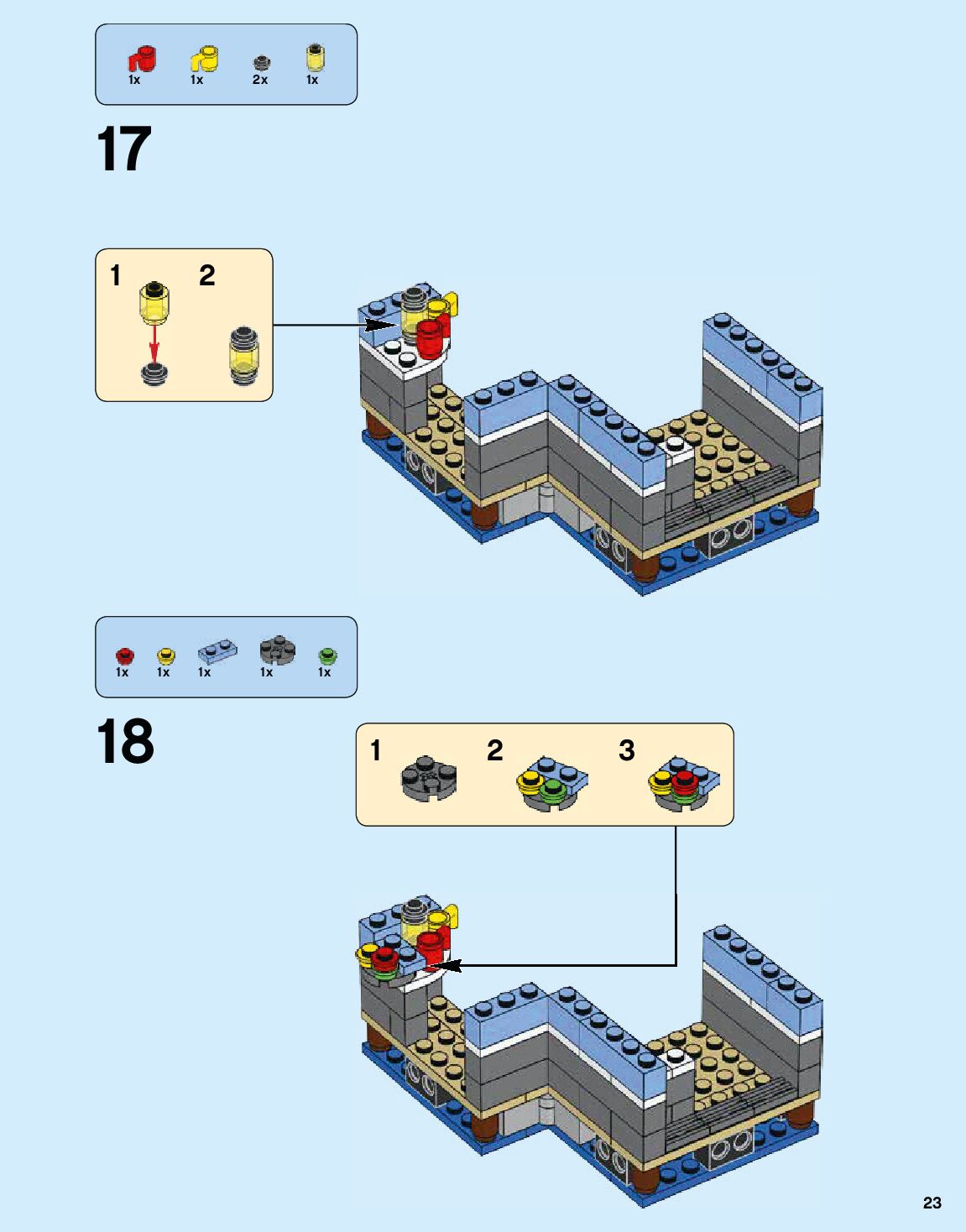 1x 1x 2x 1x

17

1 2

1x 1x 1x 1x 1x

18

1 2 3

23