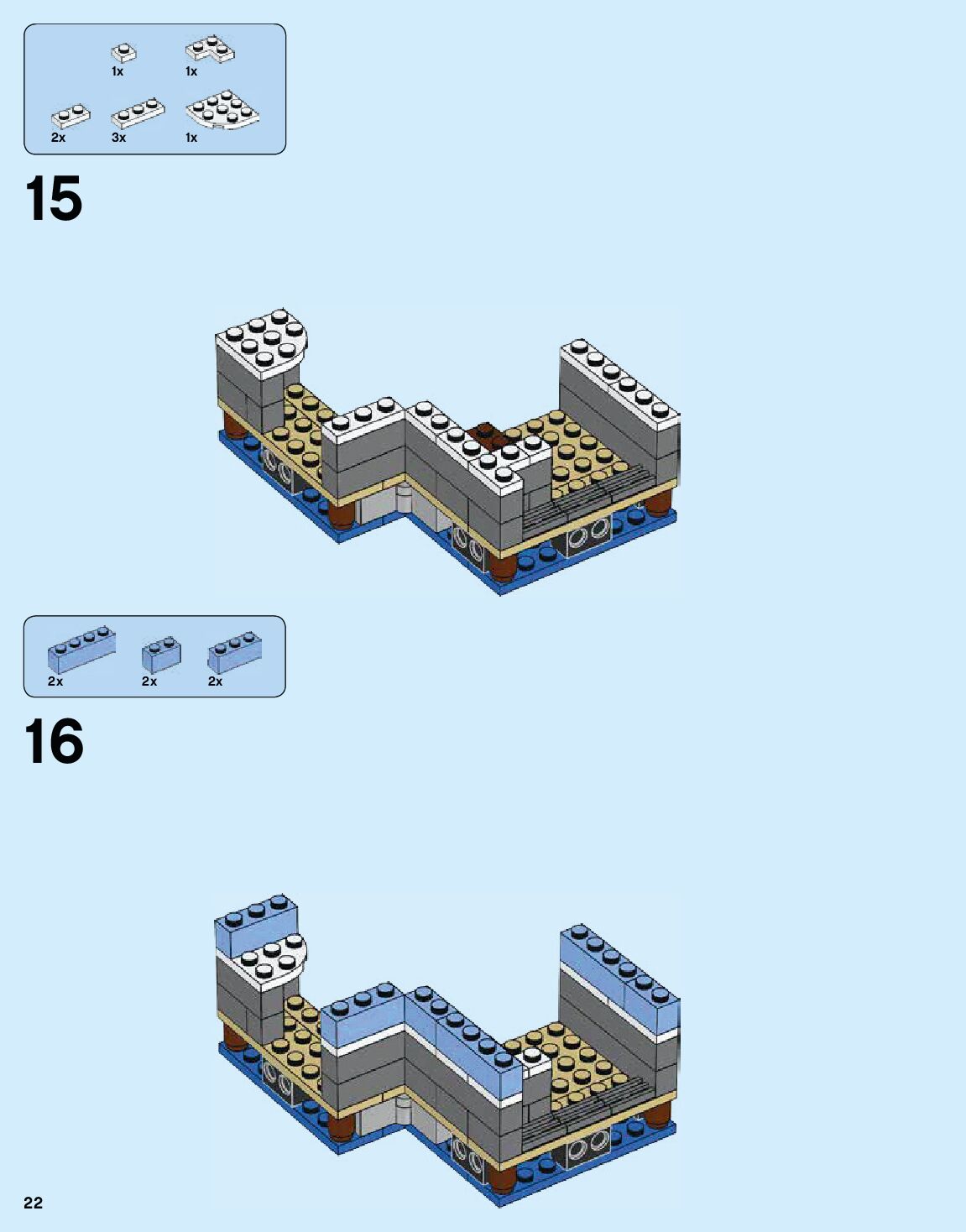 1x
1x
2x
3x
1x

15

2x
2x
2x

16

22