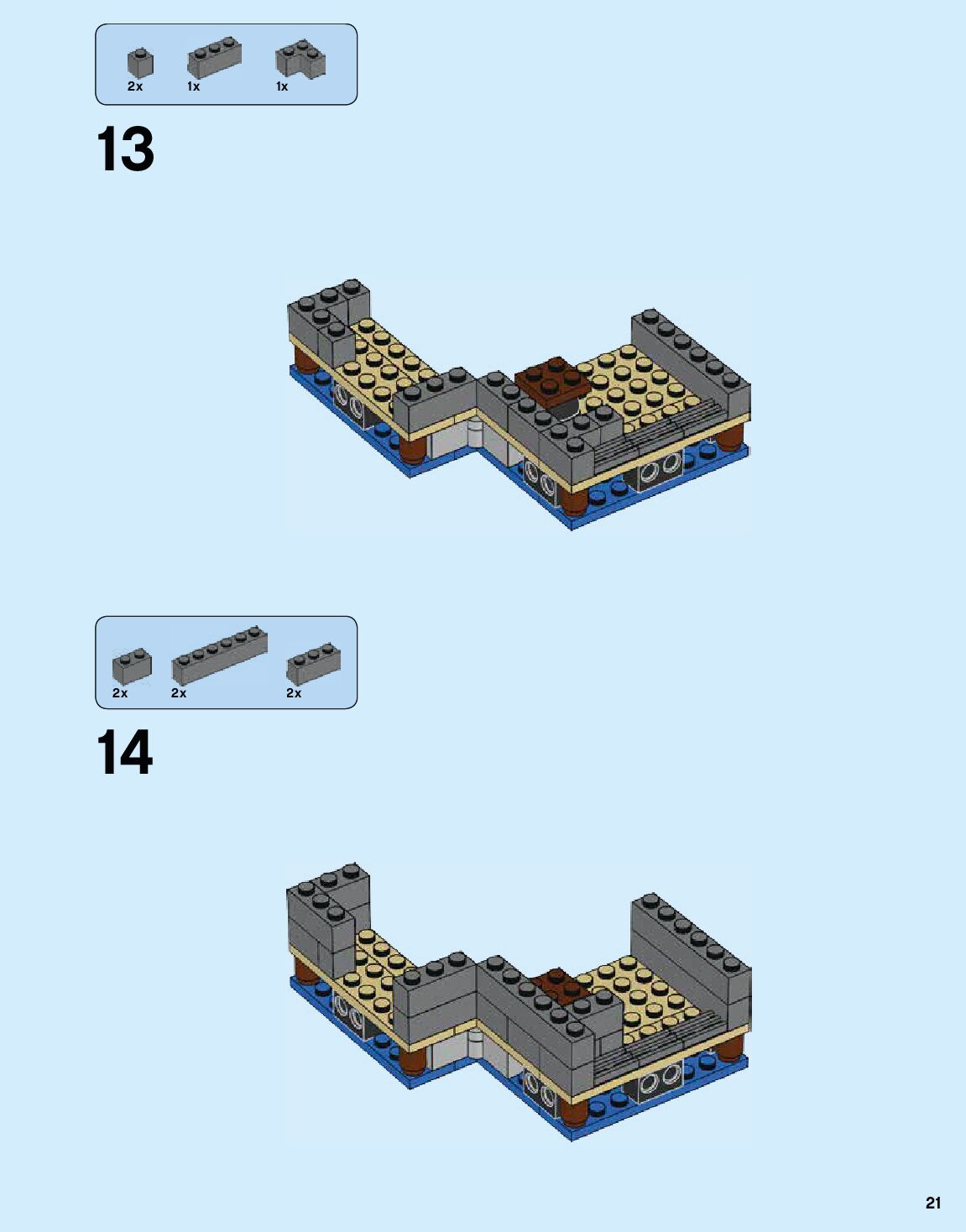 2x 1x 1x

13

2x 2x 2x

14

21