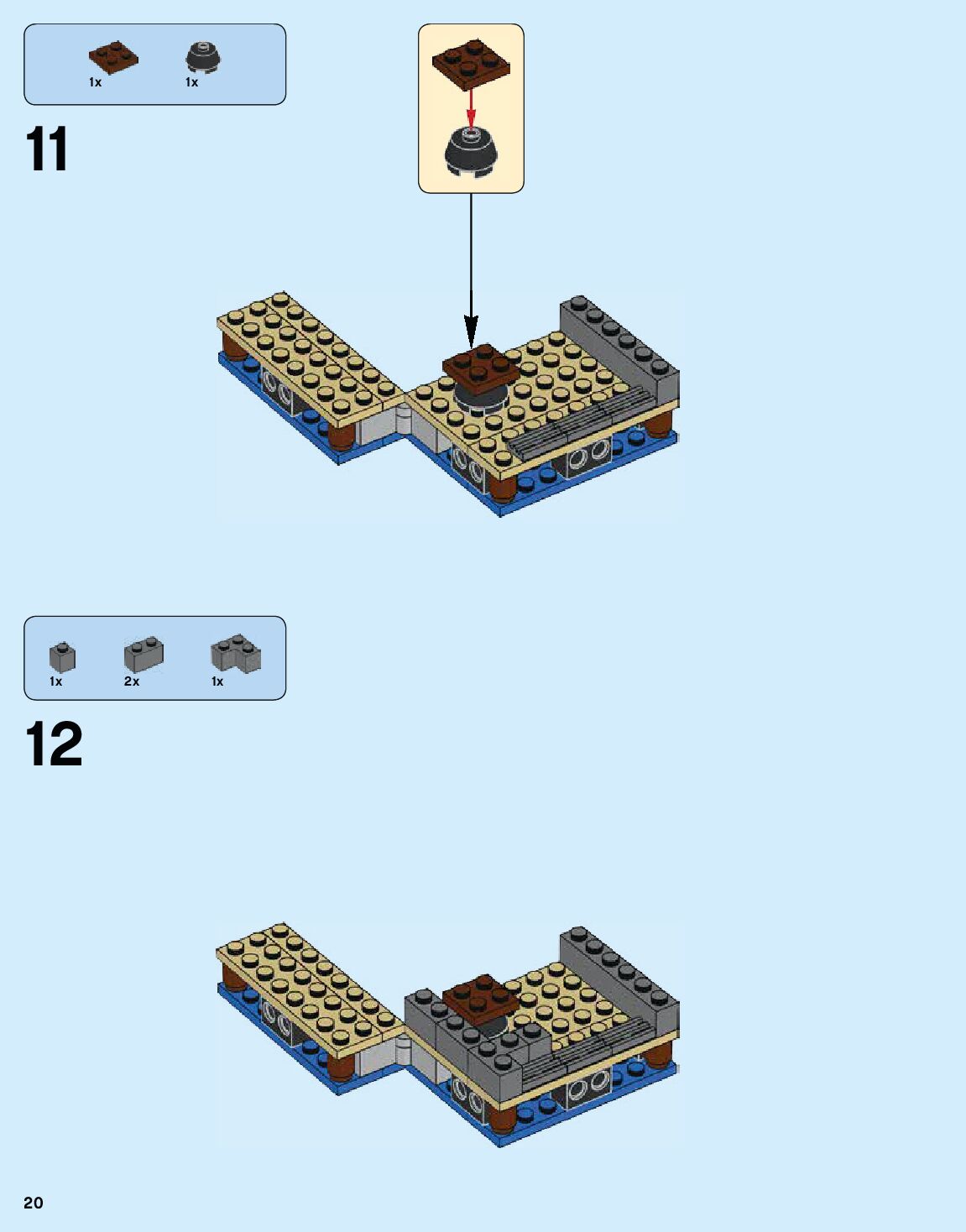 1x 1x

11

1x 2x 1x

12

20