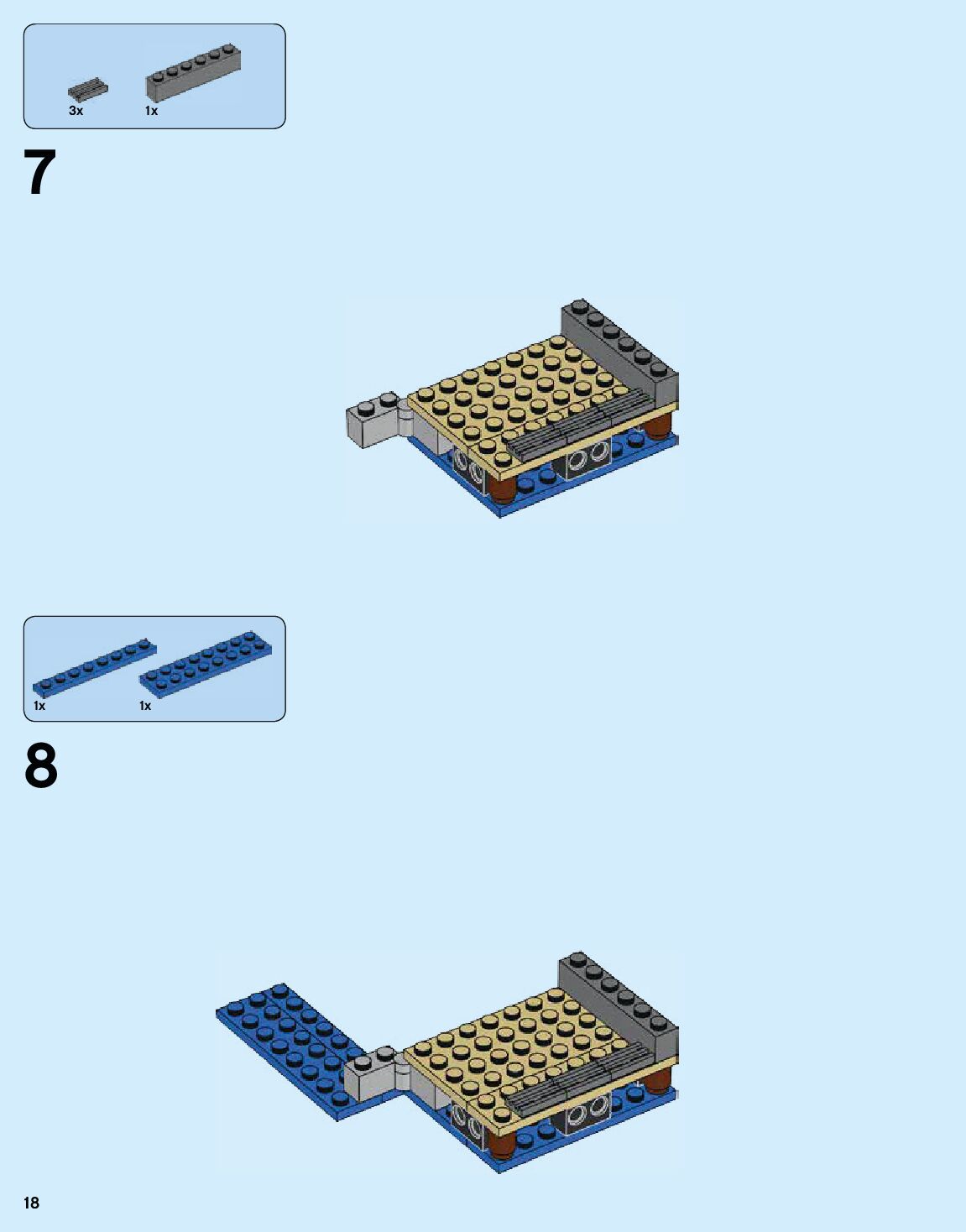 3x
1x

7

1x
1x

8

18