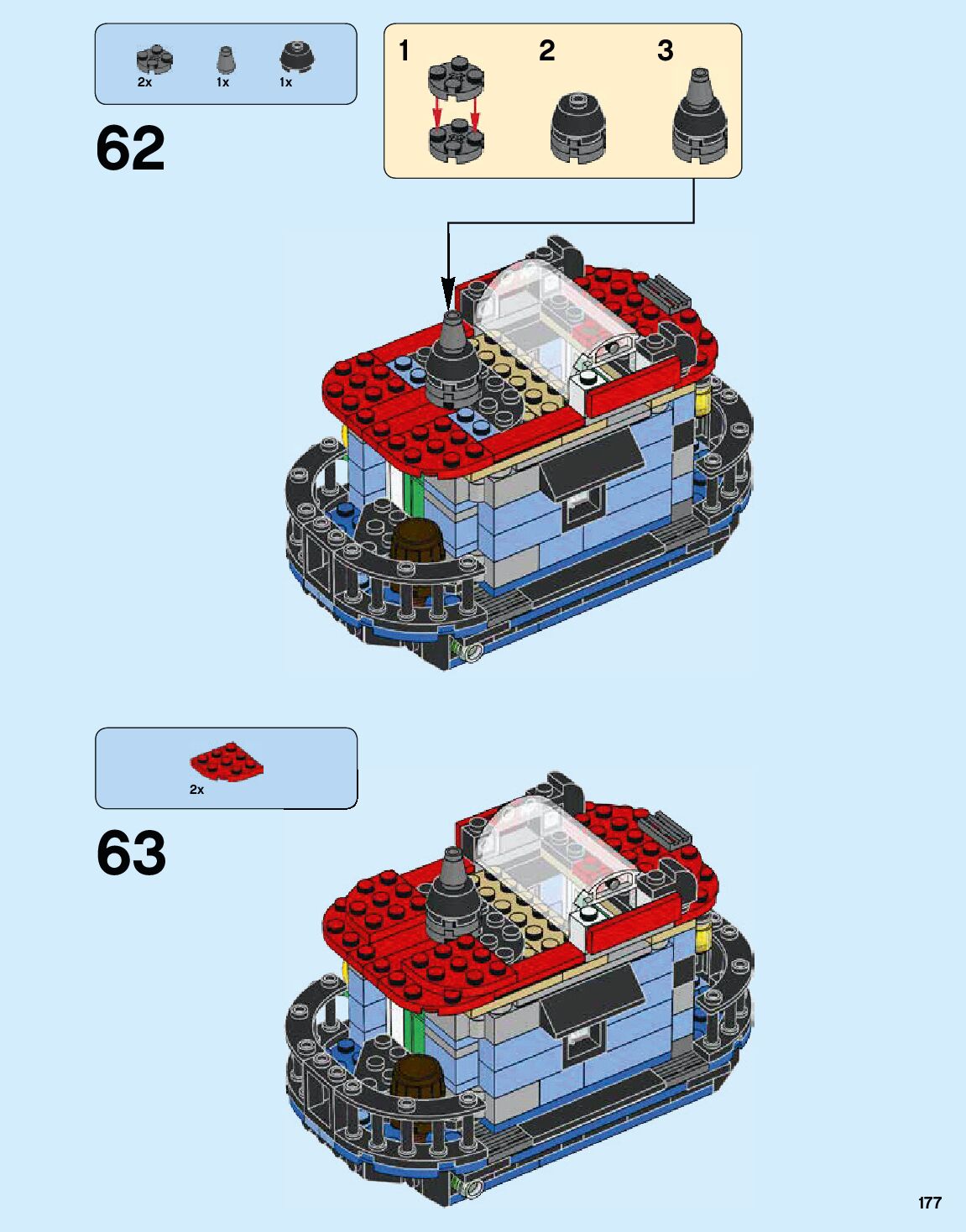 2x
1x
1x

62

1
2
3

2x

63

177