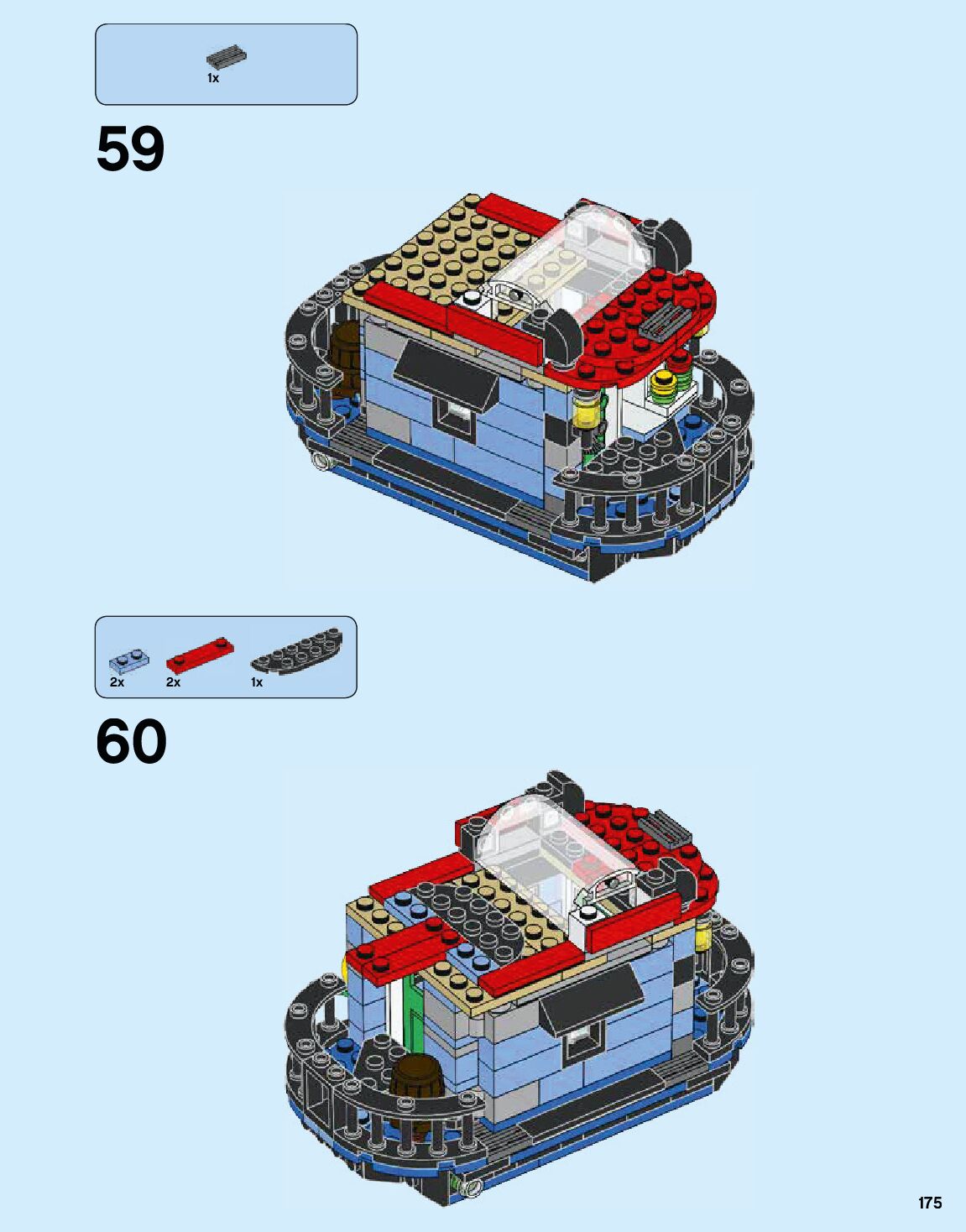 1x

59

2x 2x 1x

60

175