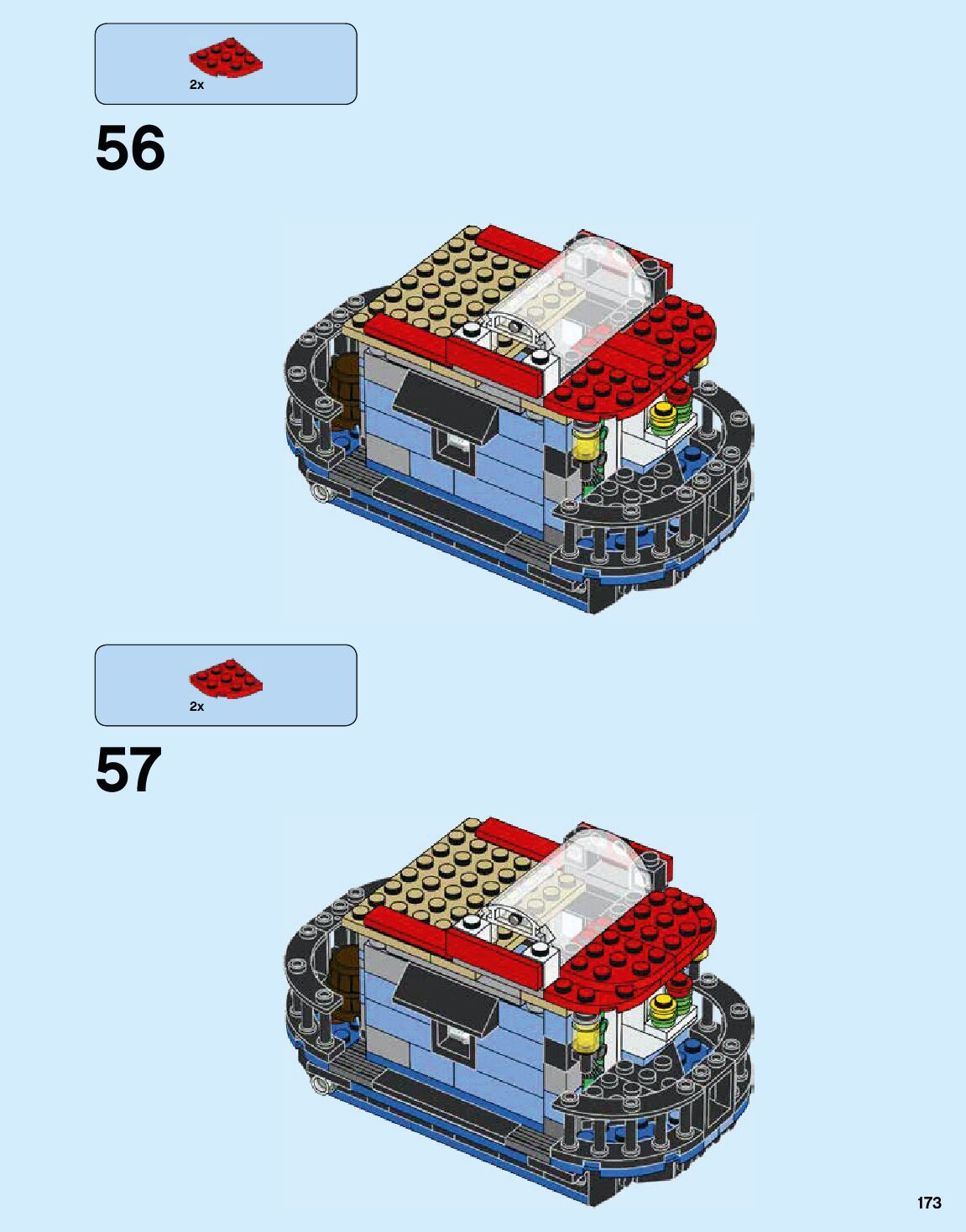 2x

56

2x

57

173