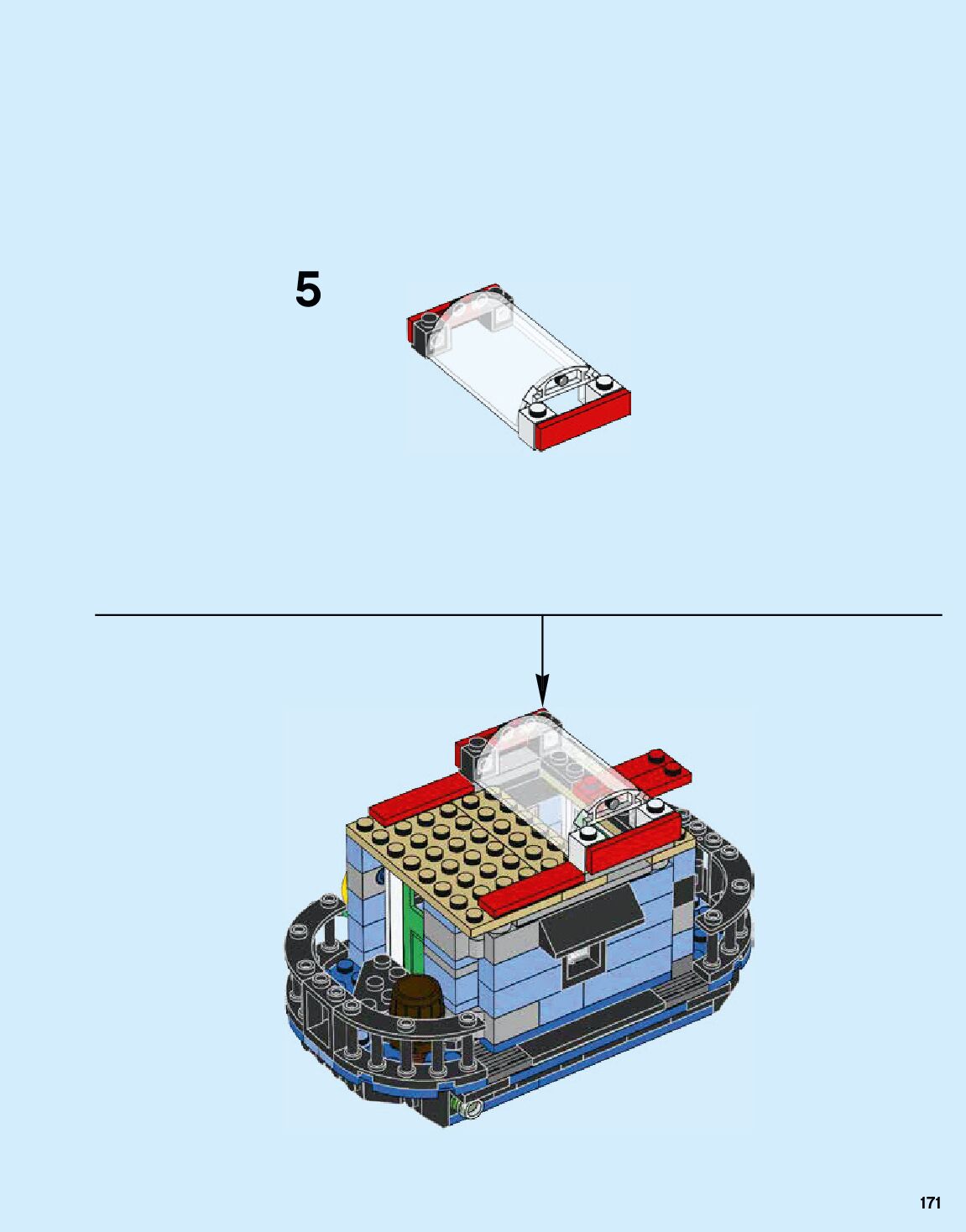 5

171