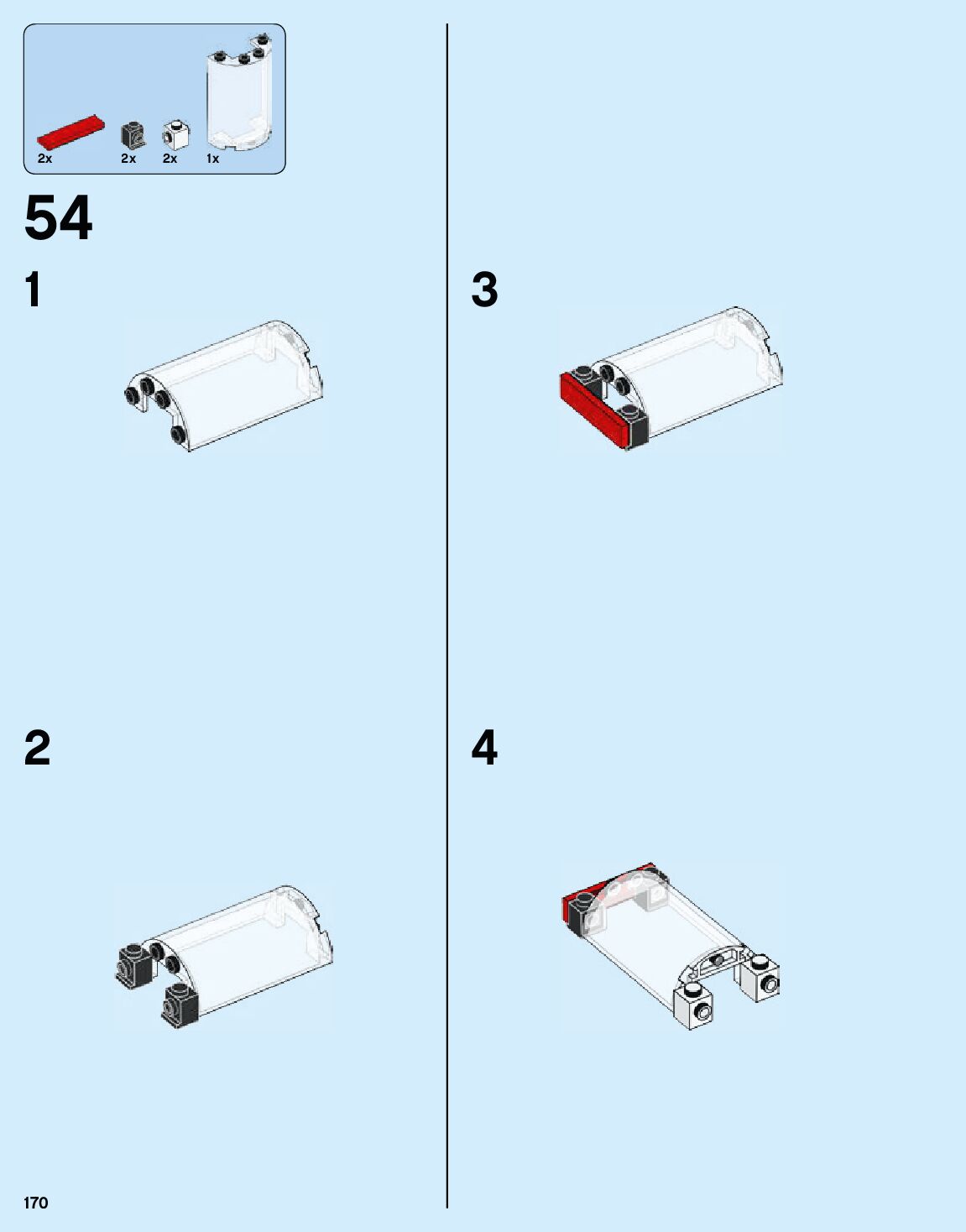 2x 2x 2x 1x

54

1

2

3

4

170