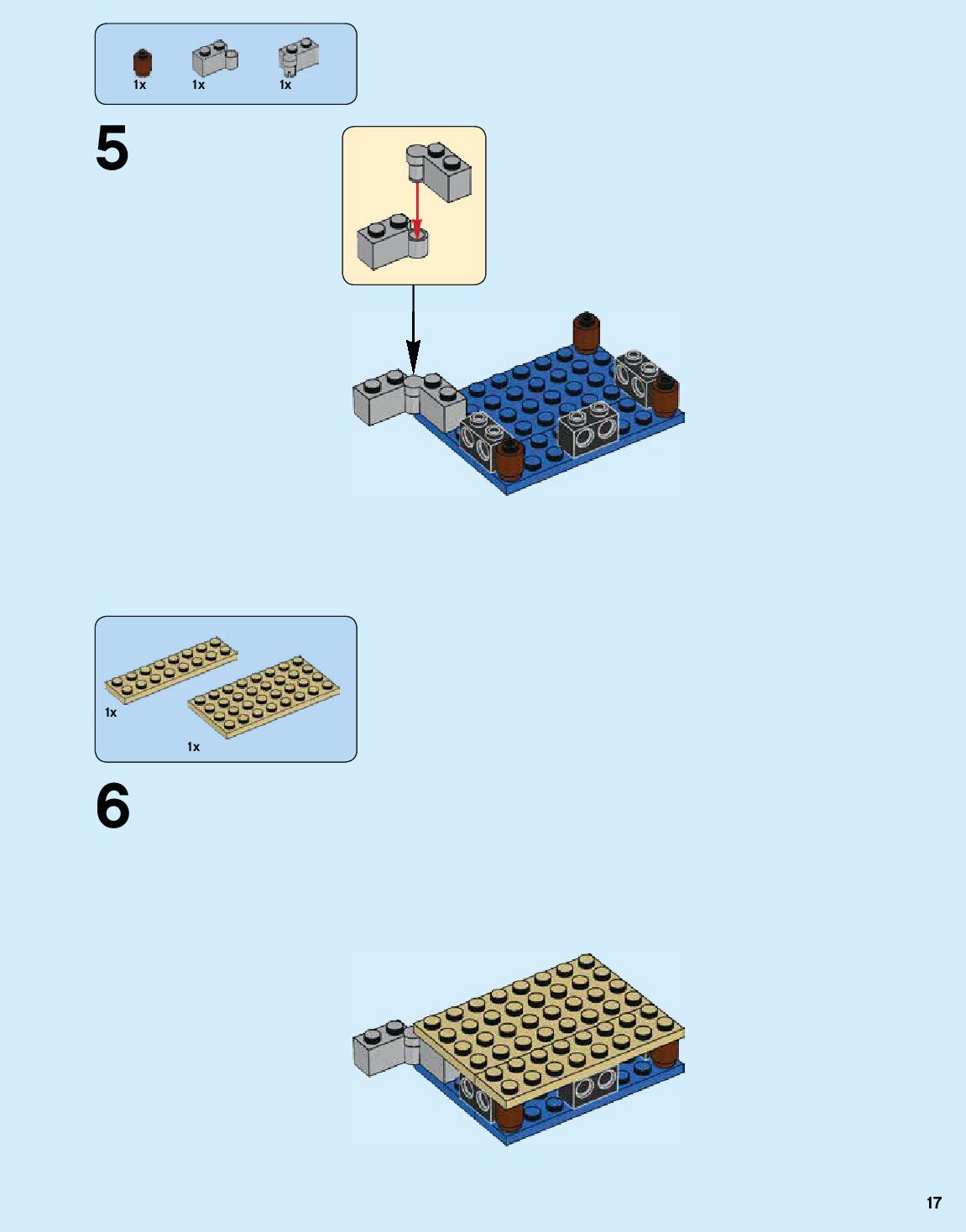 1x 1x 1x

5

1x

1x

6

17