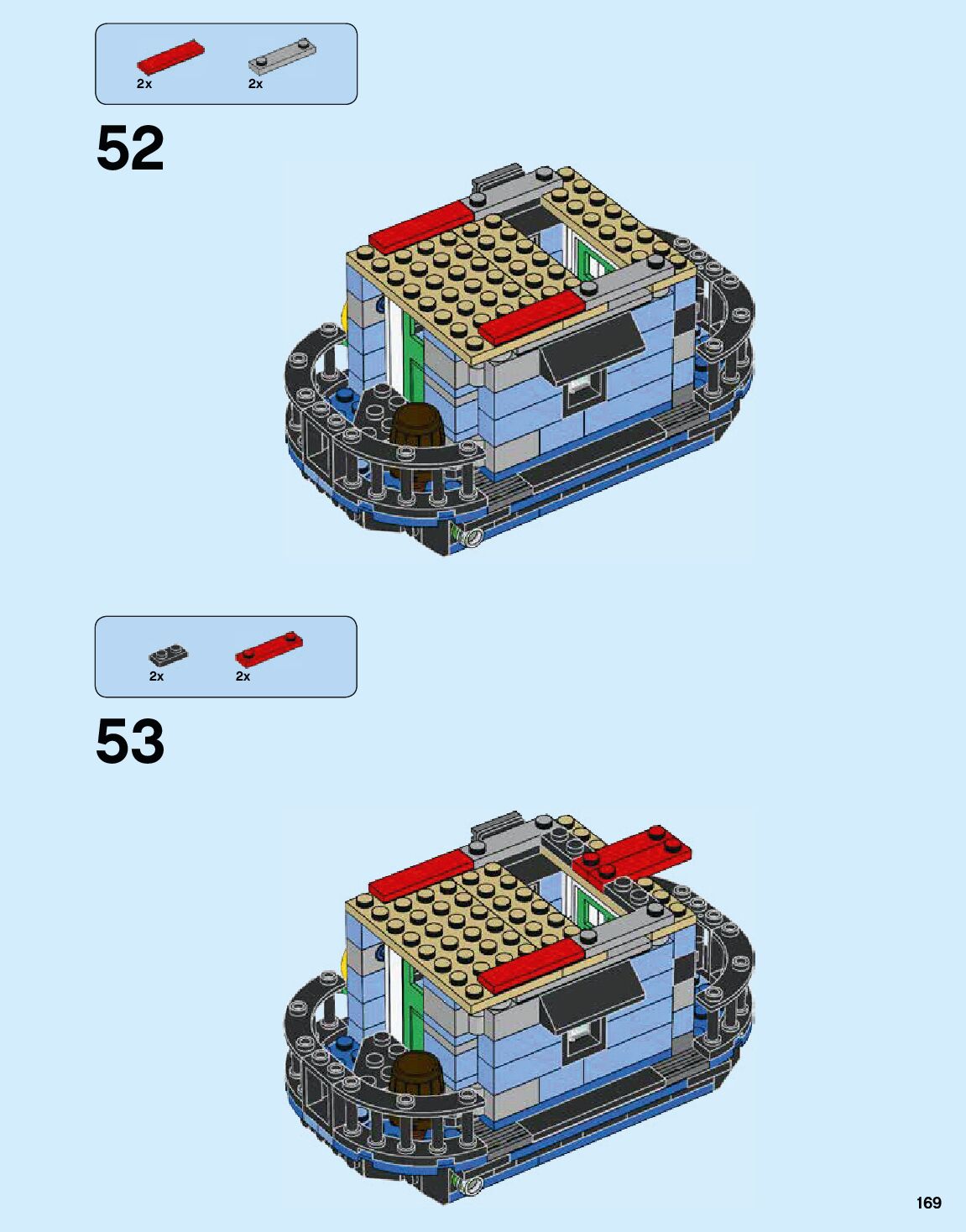 2x 2x

52

2x 2x

53

169