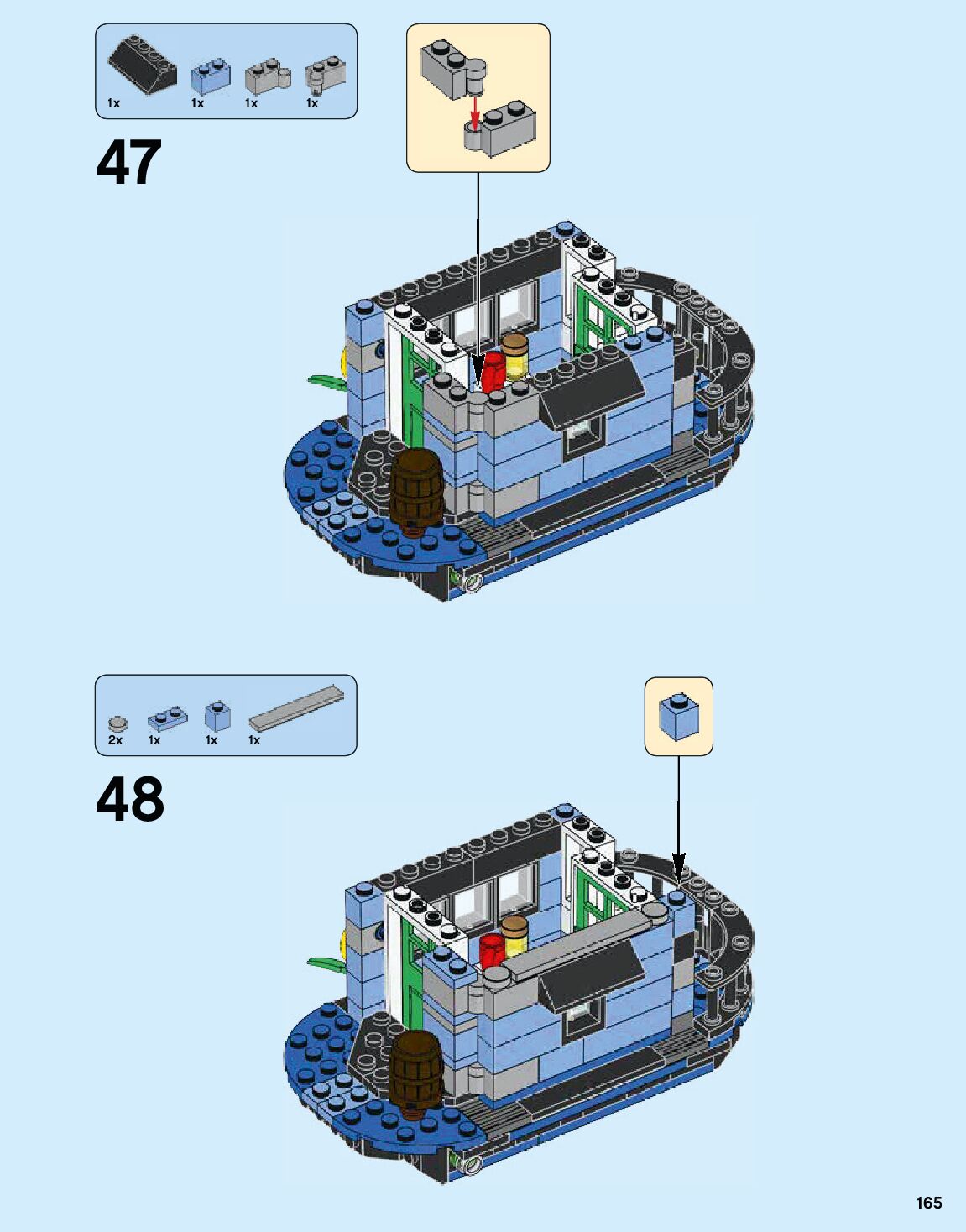 1x 1x 1x 1x

47

2x 1x 1x 1x

48

165