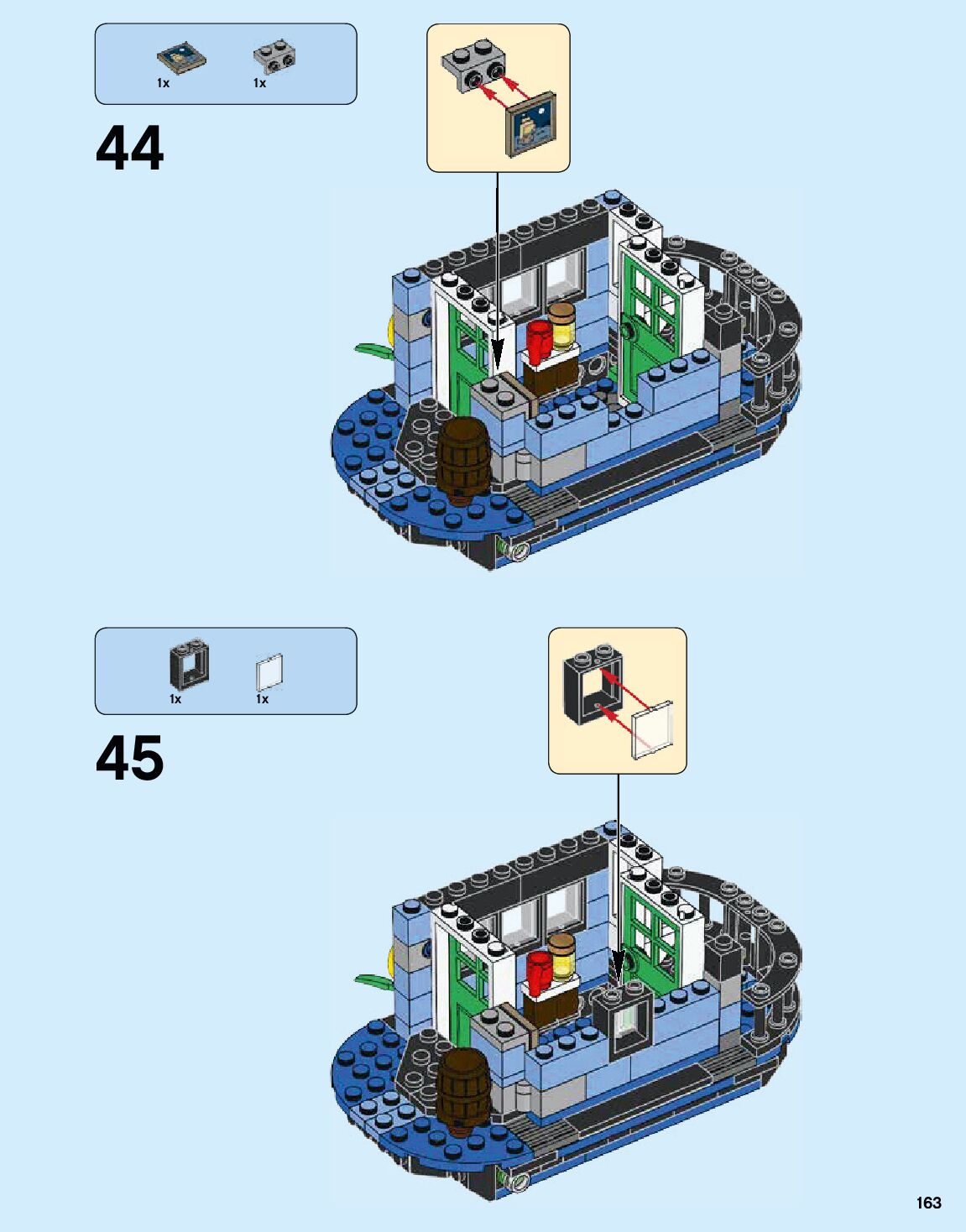 1x 1x

44

1x 1x

45

163