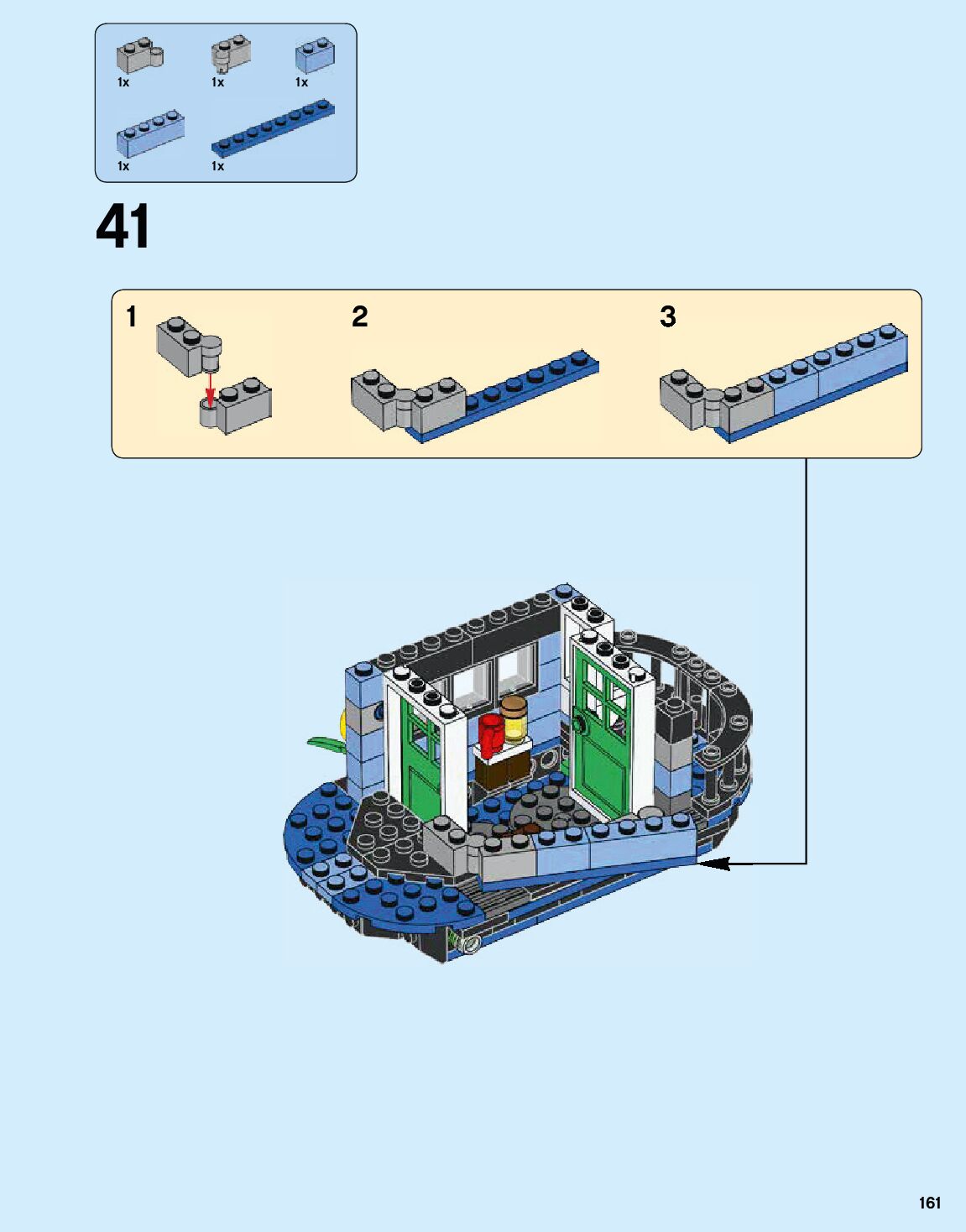 1x 1x 1x

1x 1x

41

1

2

3

161