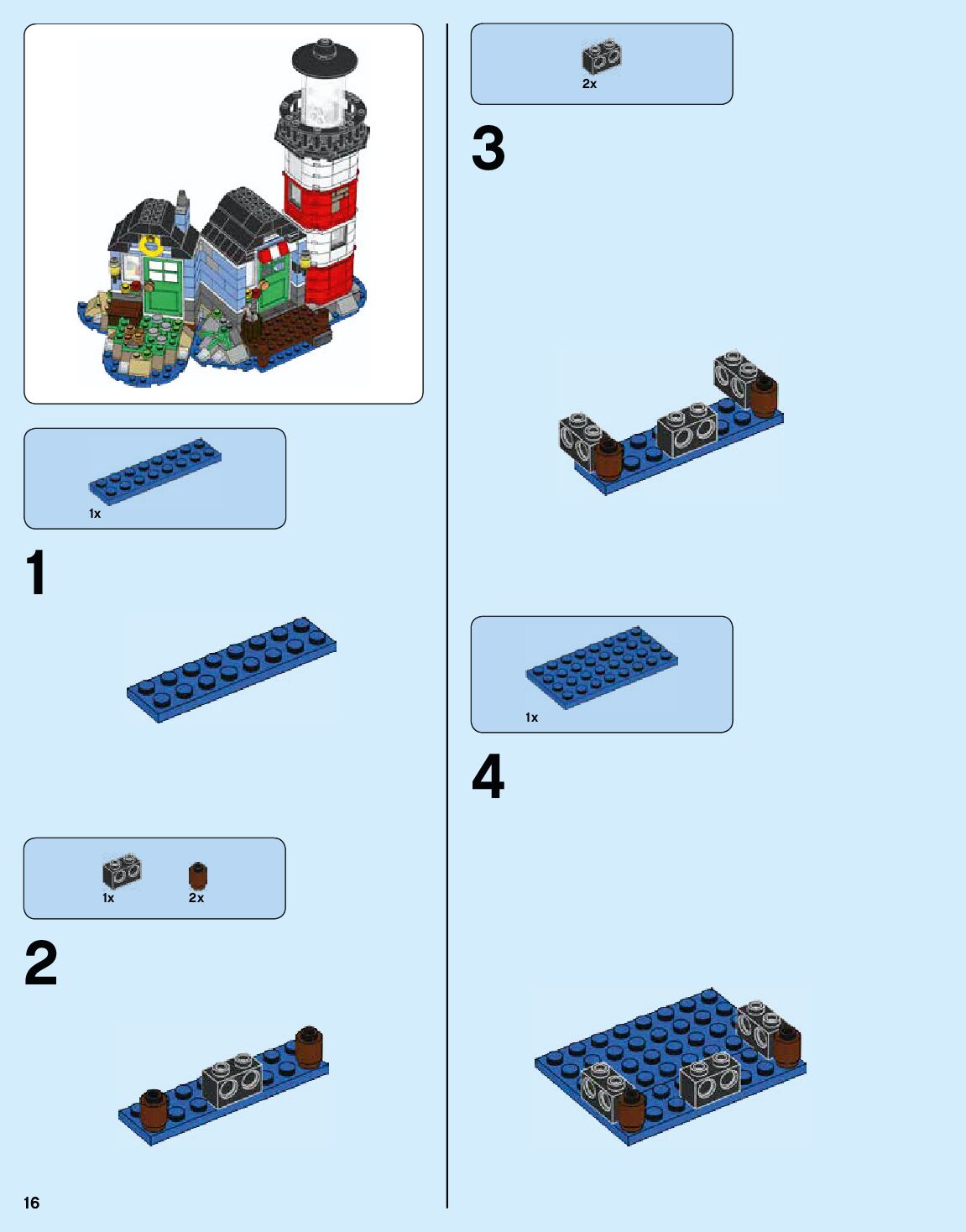 1x

1

1x 2x

2

16

2x

3

1x

4