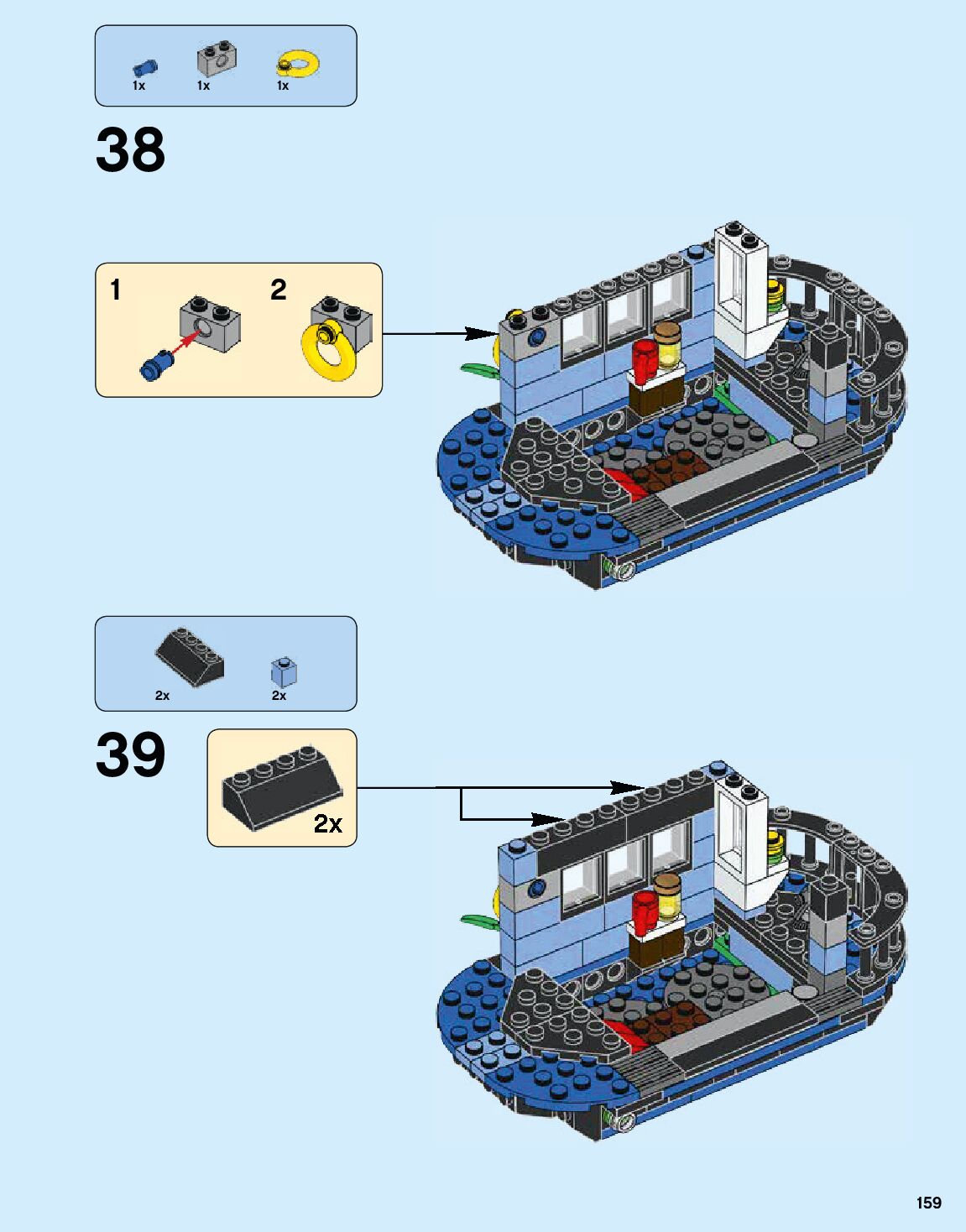 1x 1x 1x

38

1 2

2x 2x

39

2x

159