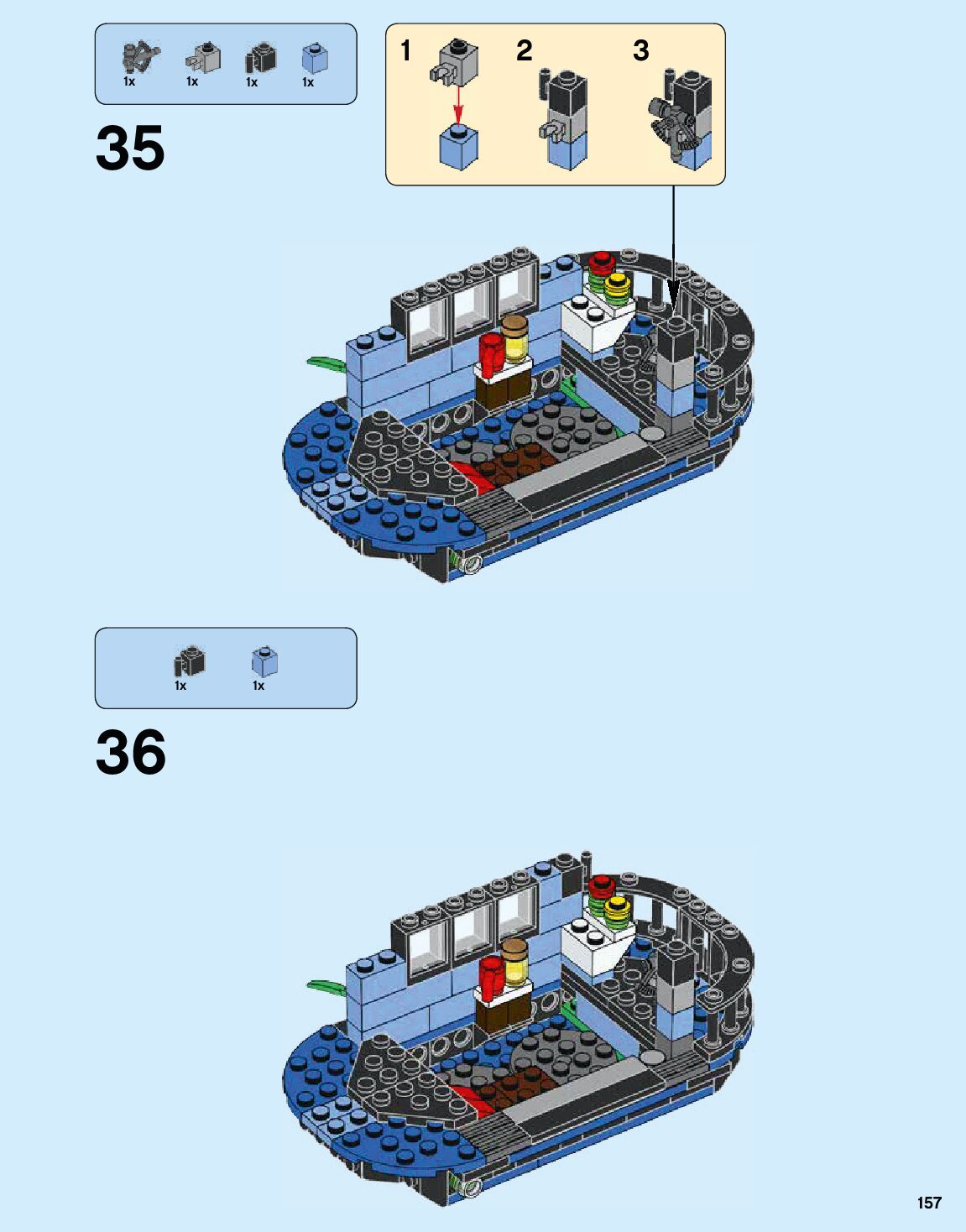 1x 1x 1x 1x

35

1 2 3

1x 1x

36

157