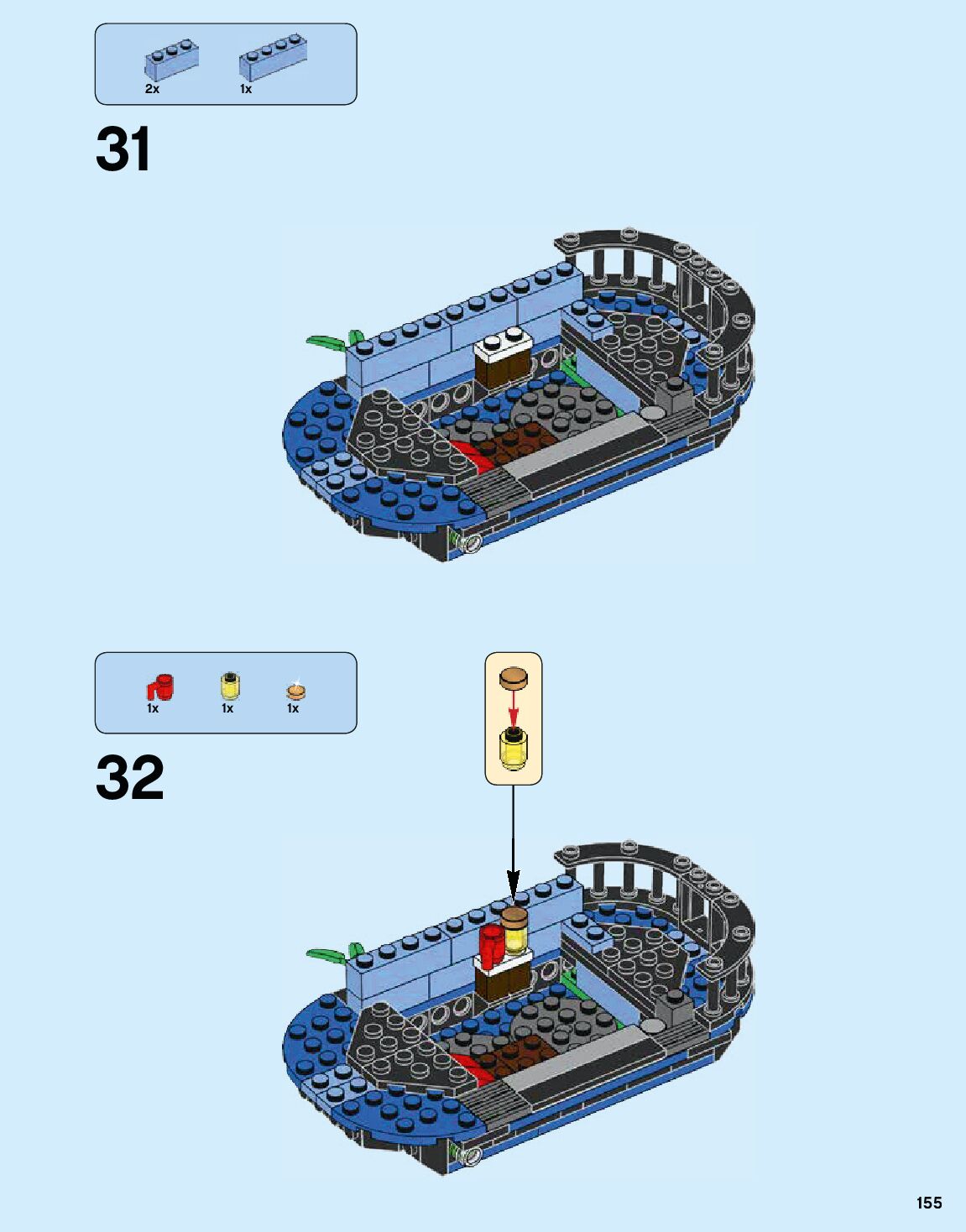 2x 1x

31

1x 1x 1x

32

155