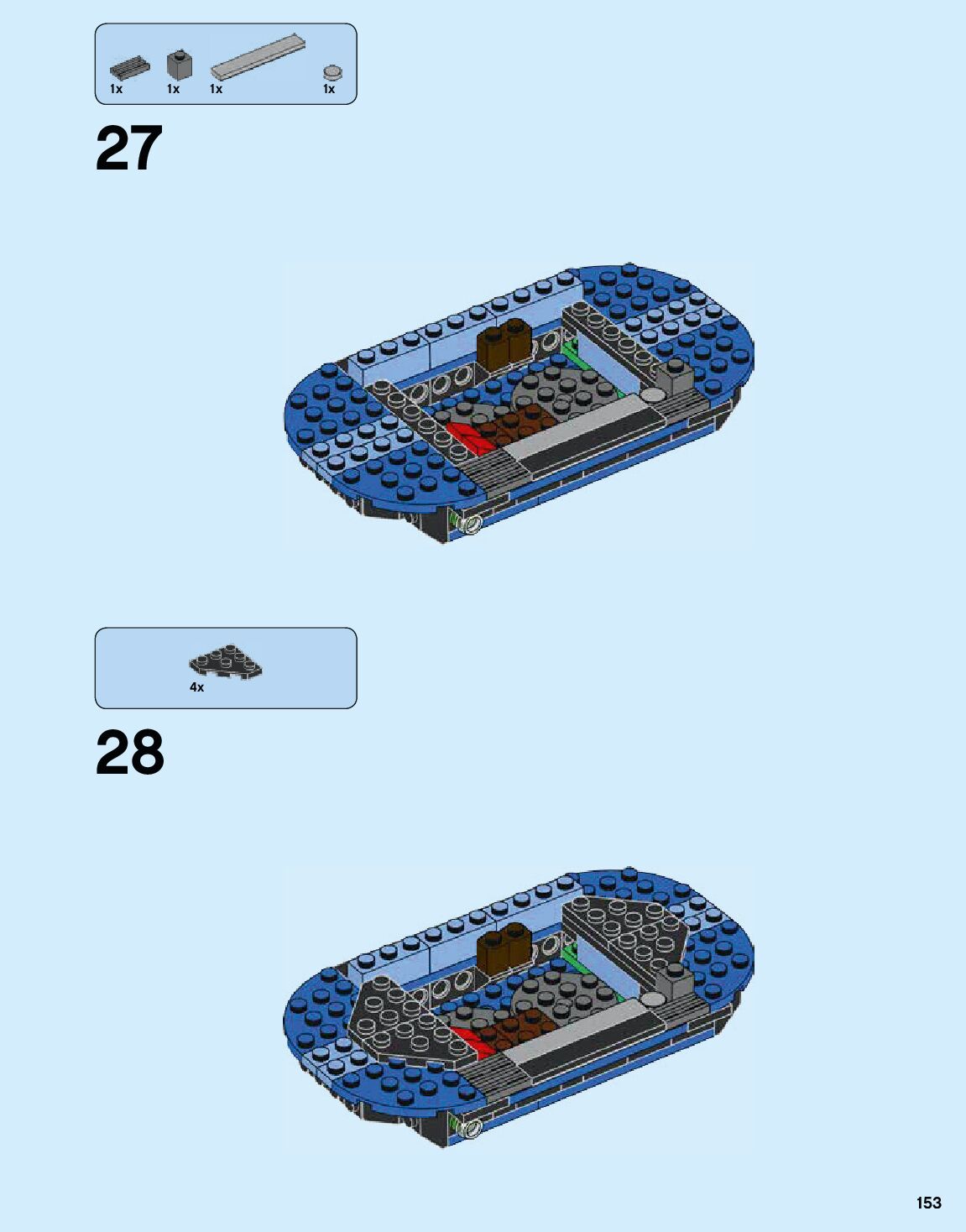 1x 1x 1x 1x

27

4x

28

153