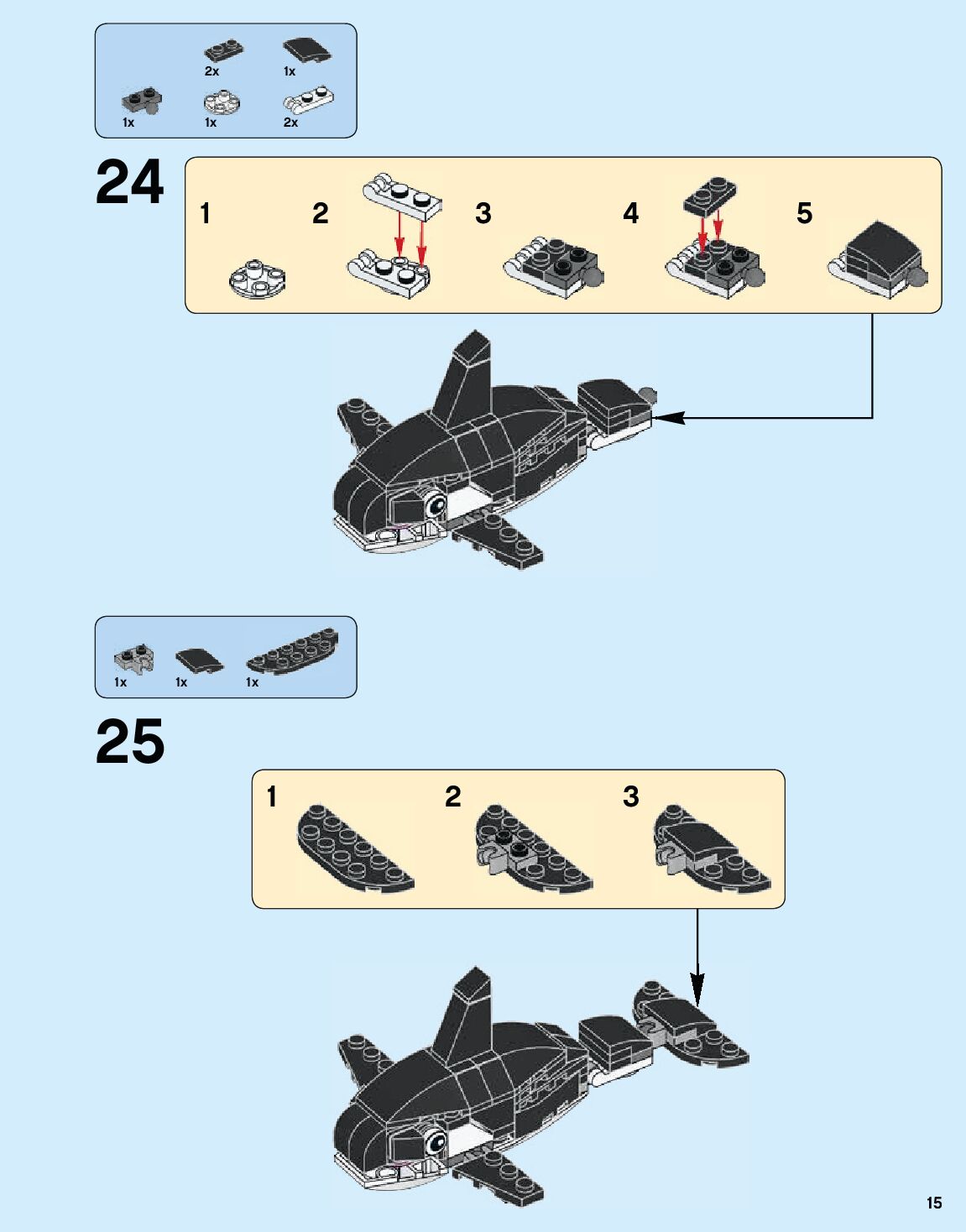 2x 1x
1x 1x 2x

24

1 2 3 4 5

1x 1x 1x

25

1 2 3

15