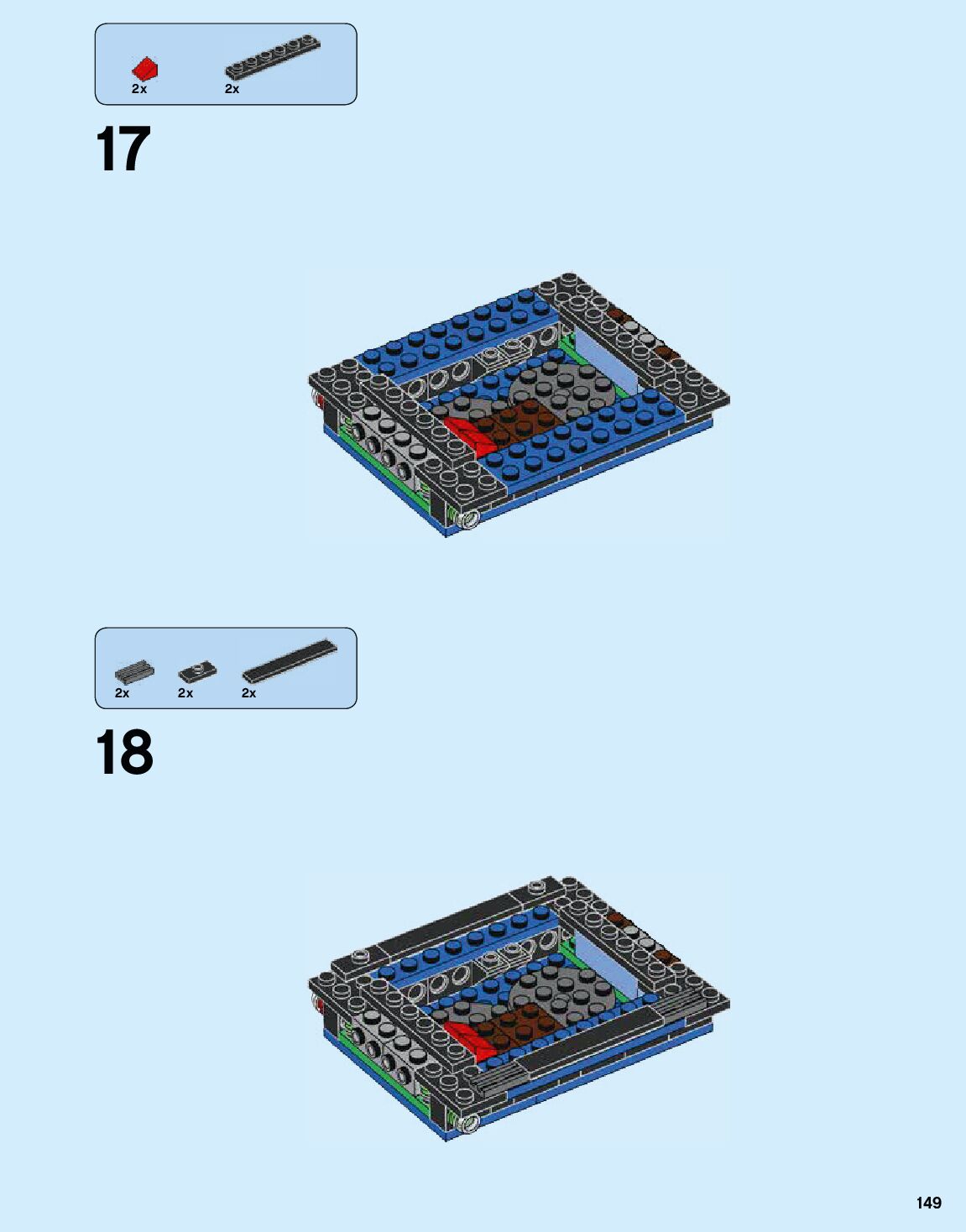 2x 2x

17

2x 2x 2x

18

149