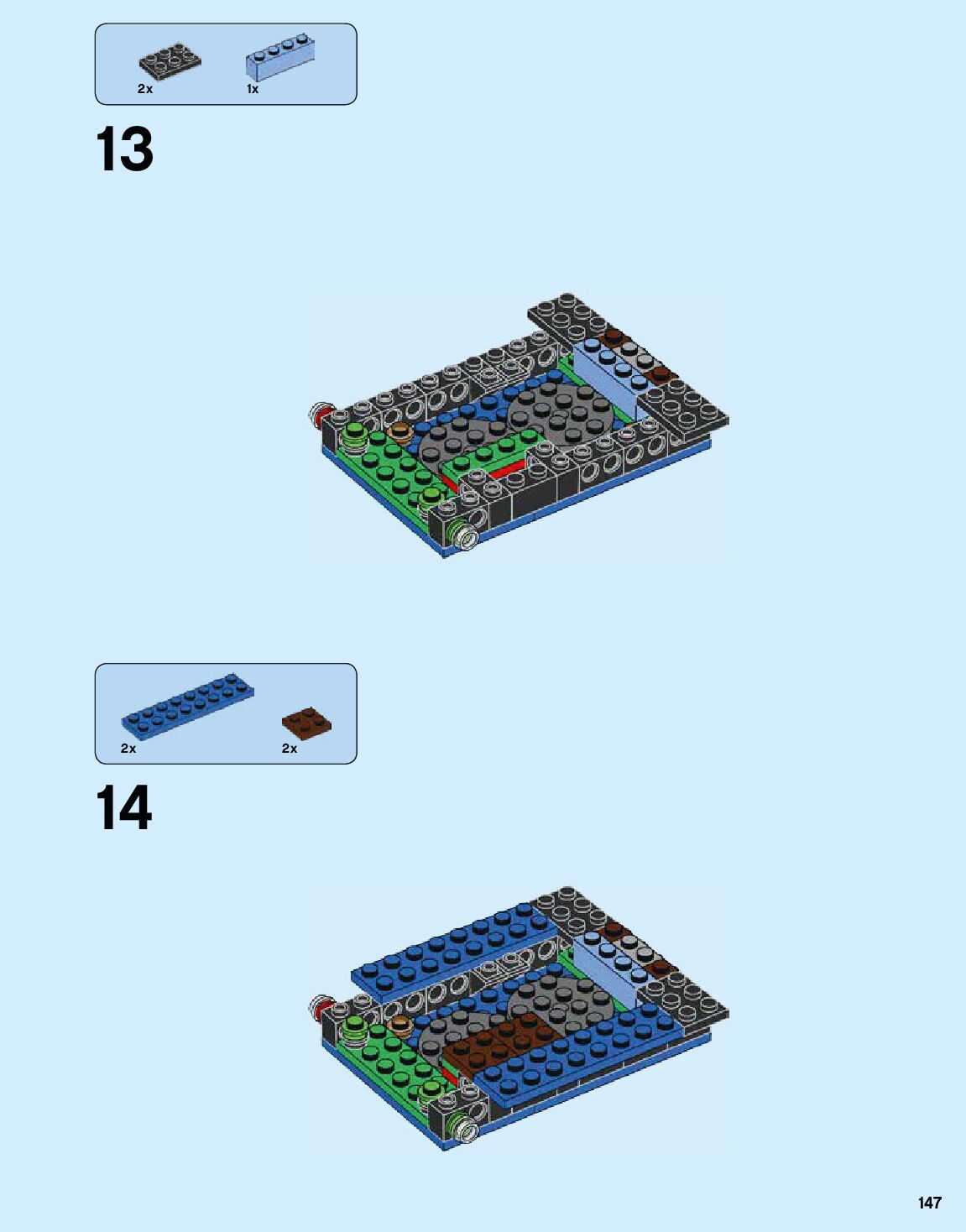 2x 1x

13

2x 2x

14

147