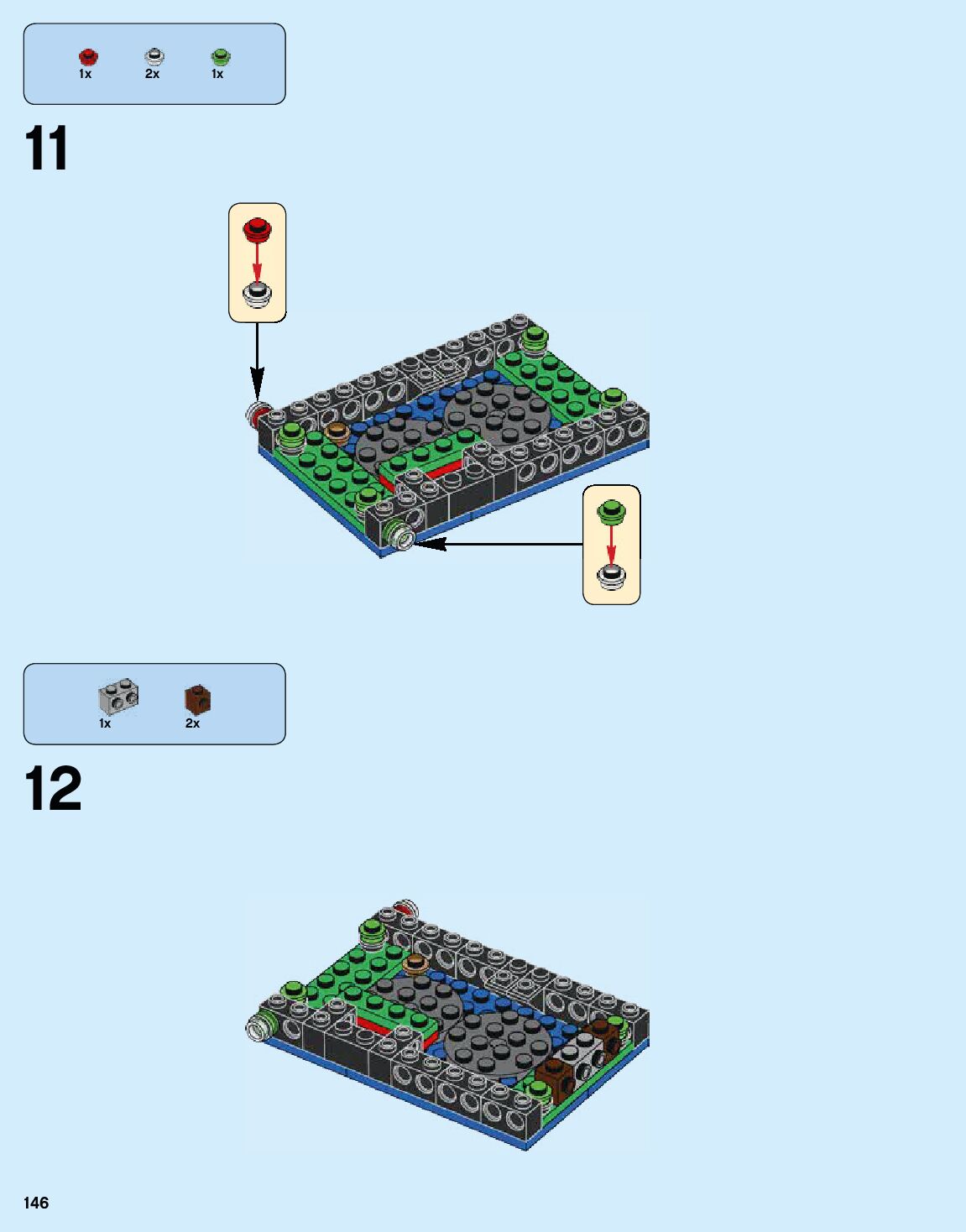 1x 2x 1x

11

1x 2x

12

146