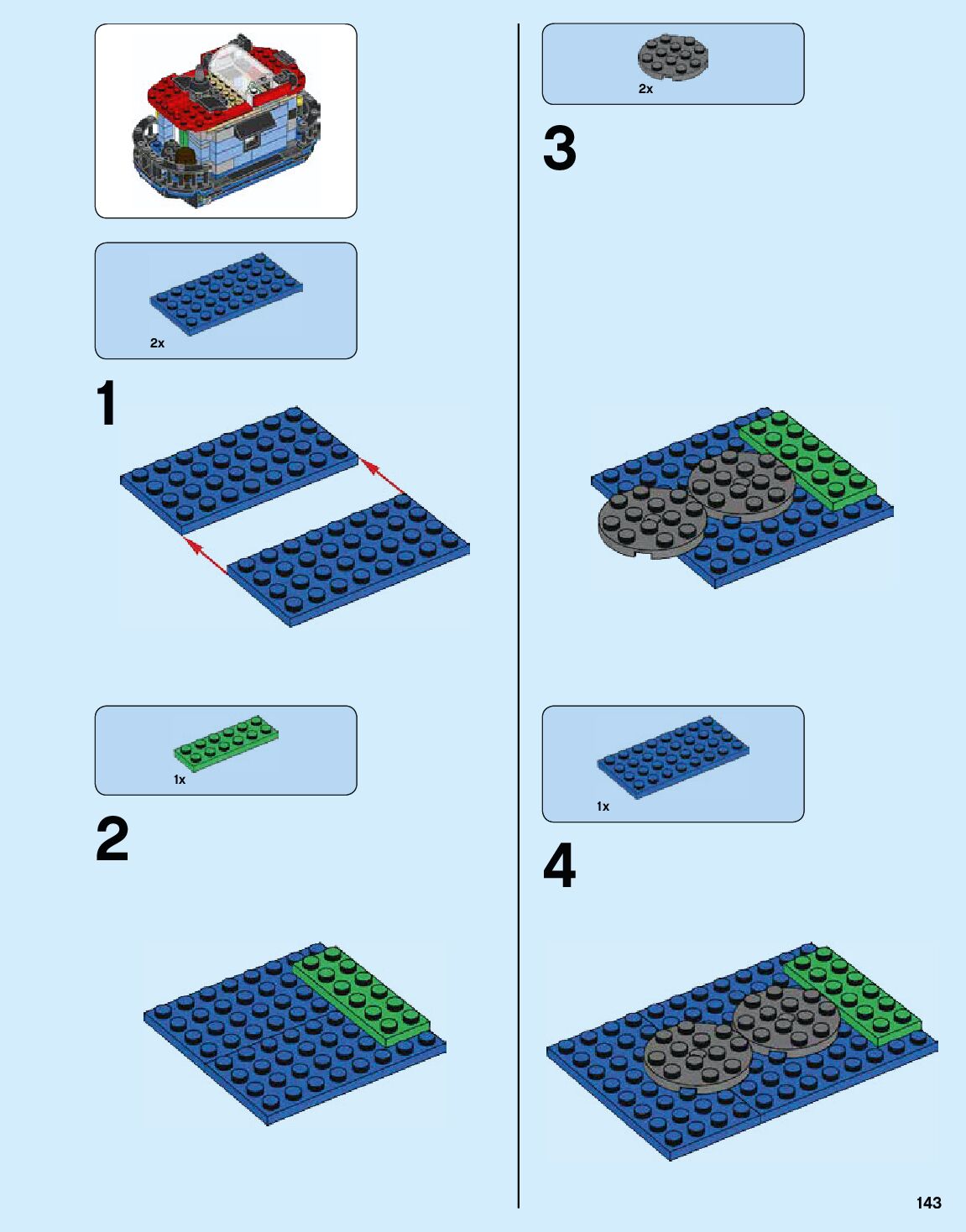 2x

1

1x

2

2x

3

1x

4

143