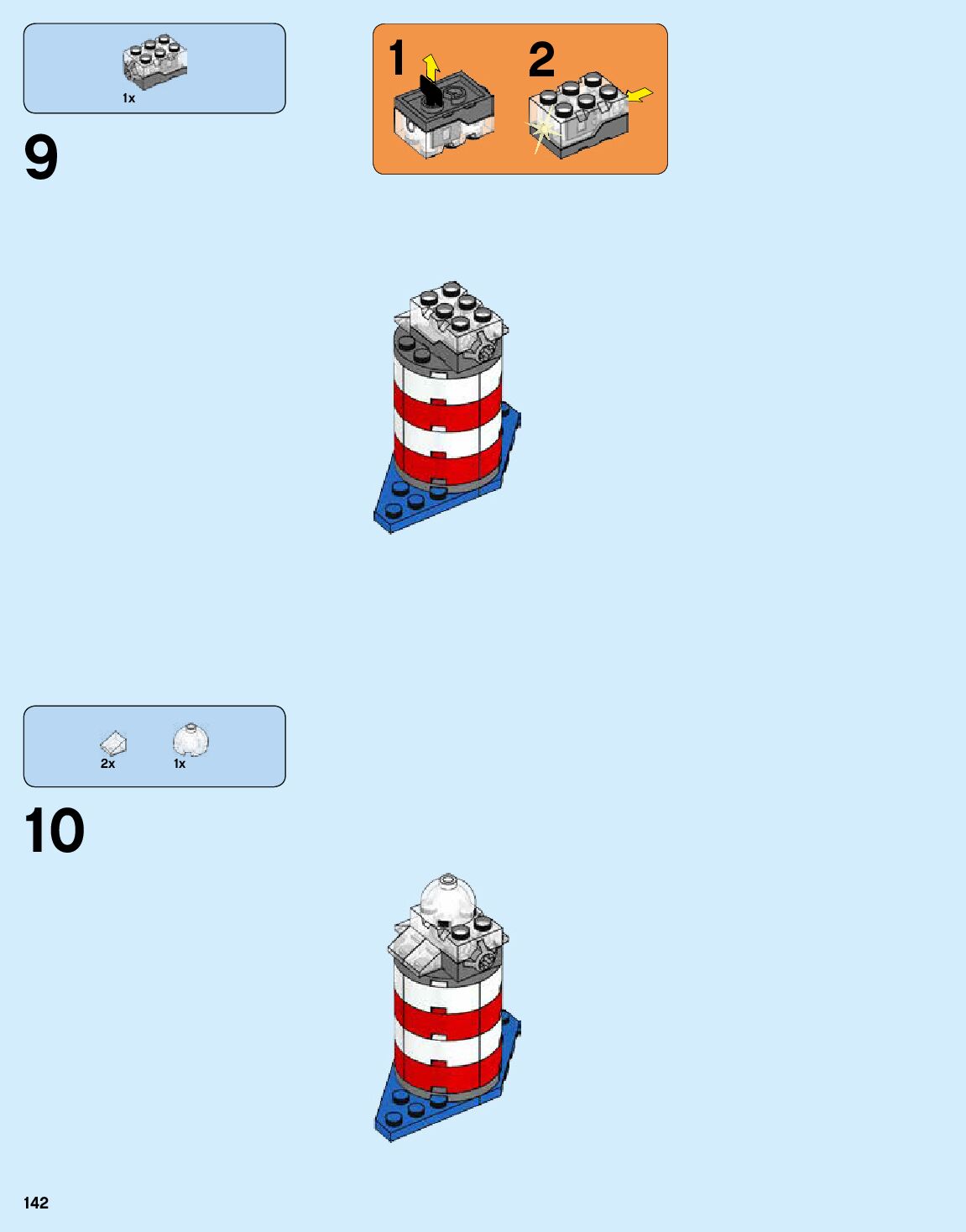 1x

9

1 2

2x 1x

10

142