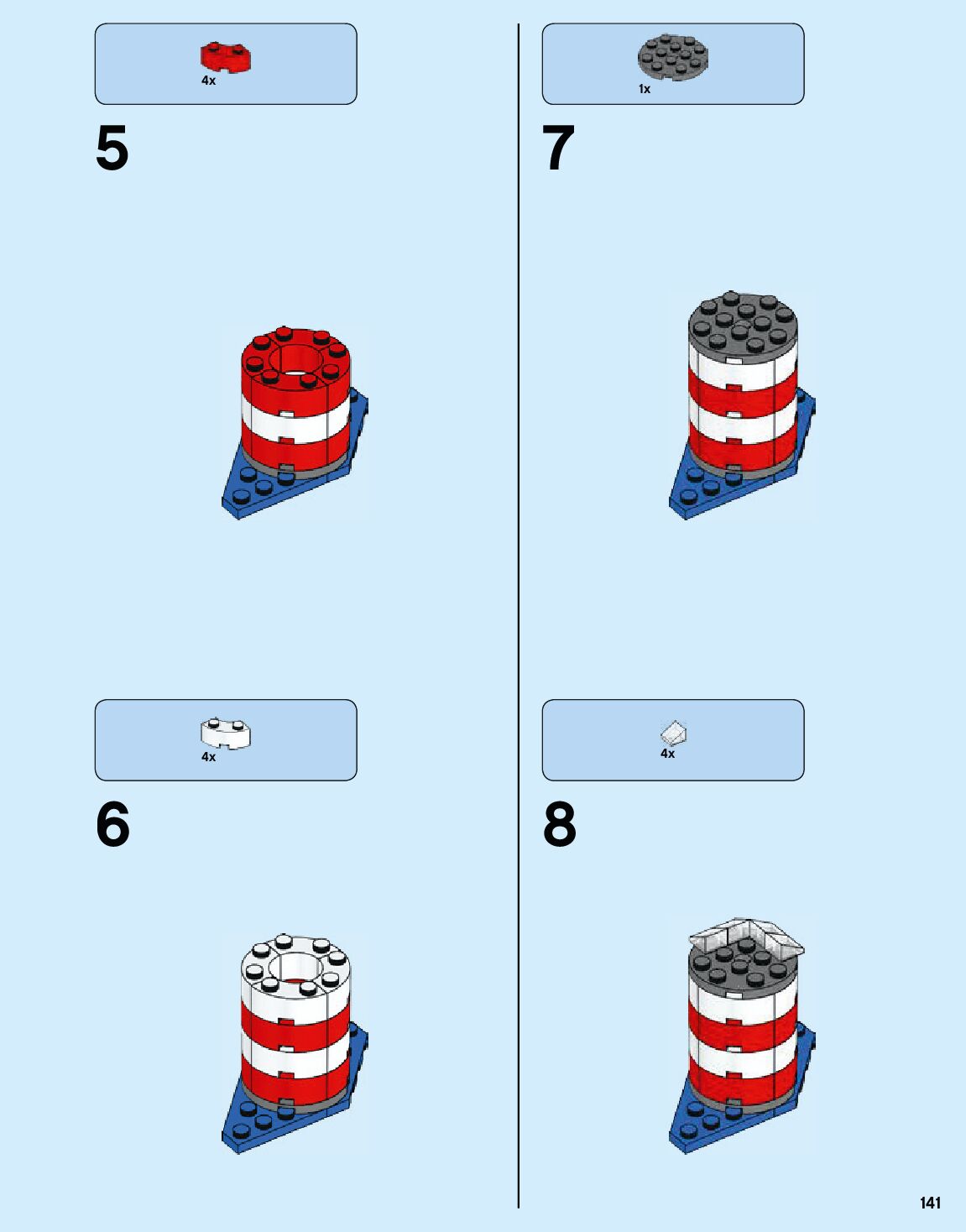 4x

5

4x

6

1x

7

4x

8

141