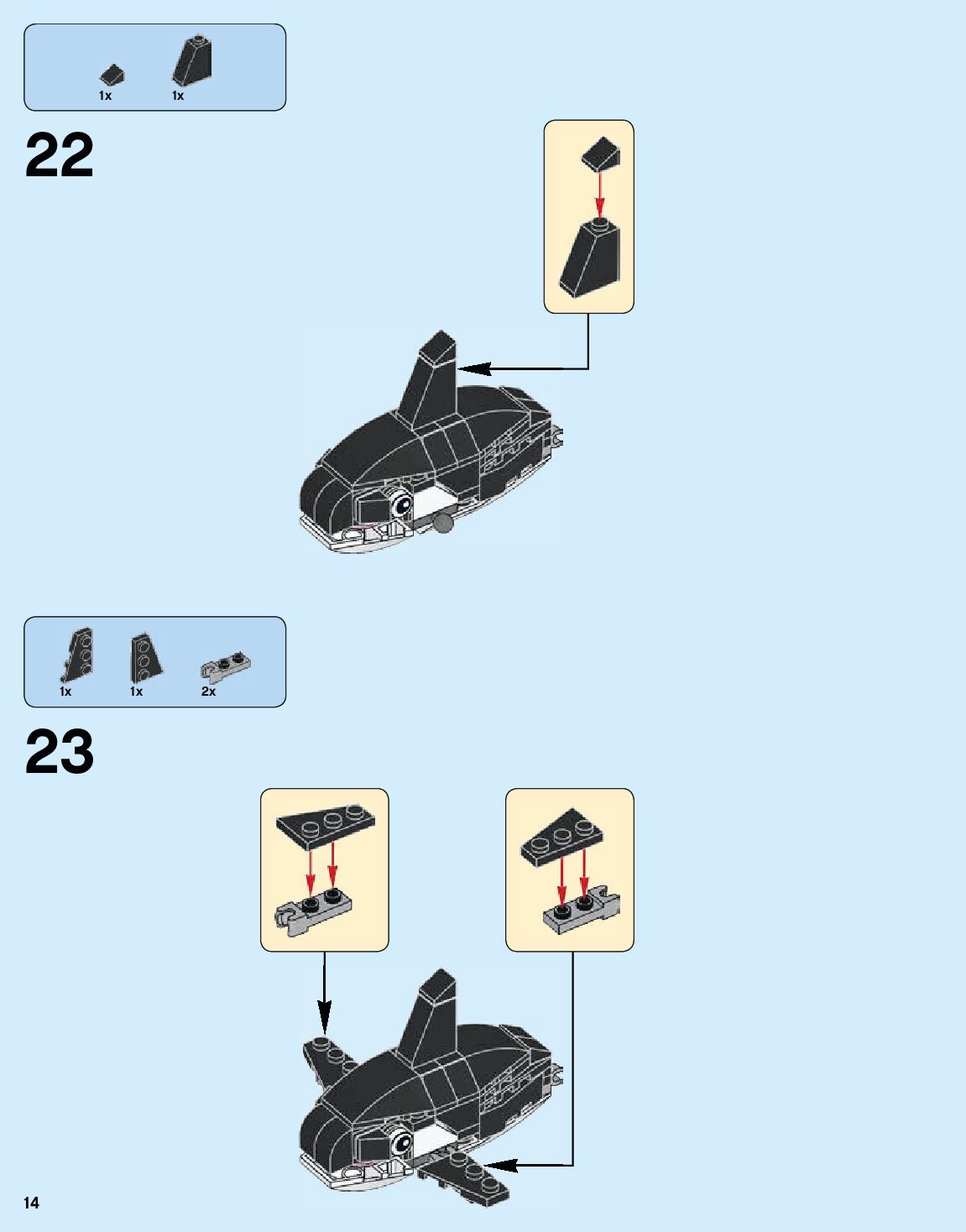 1x 1x

22

1x 1x 2x

23

14