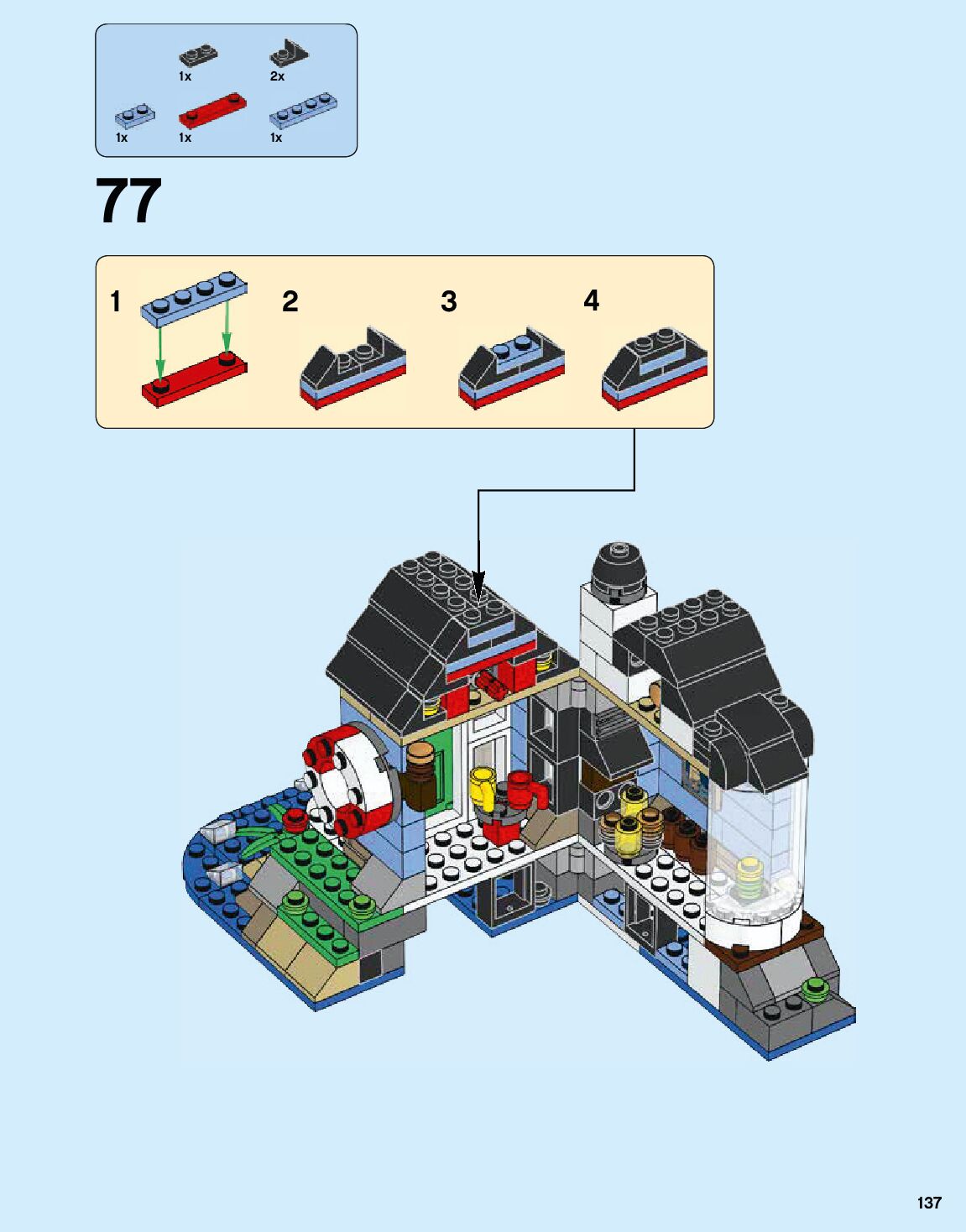 1x
2x
1x
1x
1x

77

1
2
3
4

137