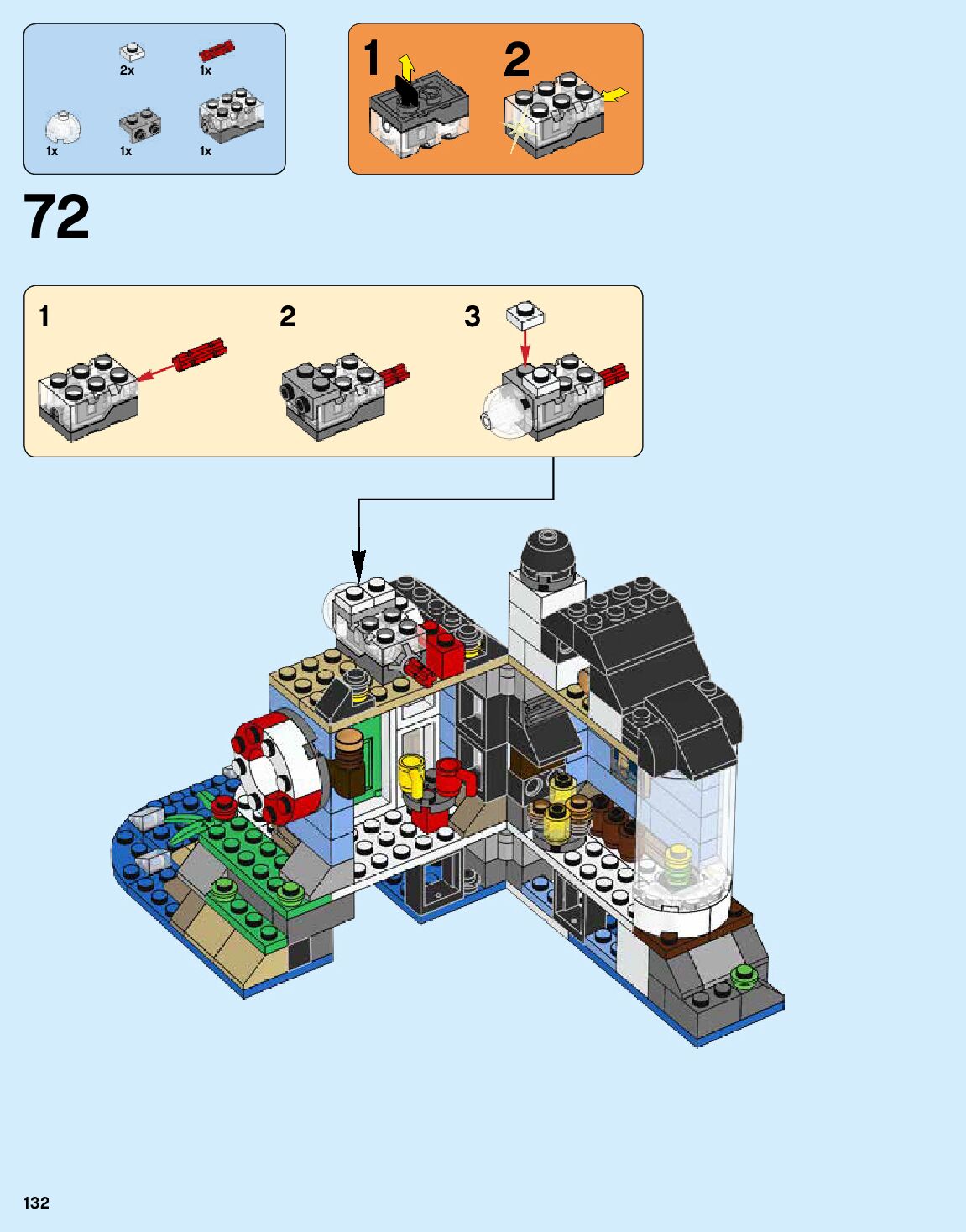 2x
1x
1x
1x
1x

1
2

72

1
2
3

132