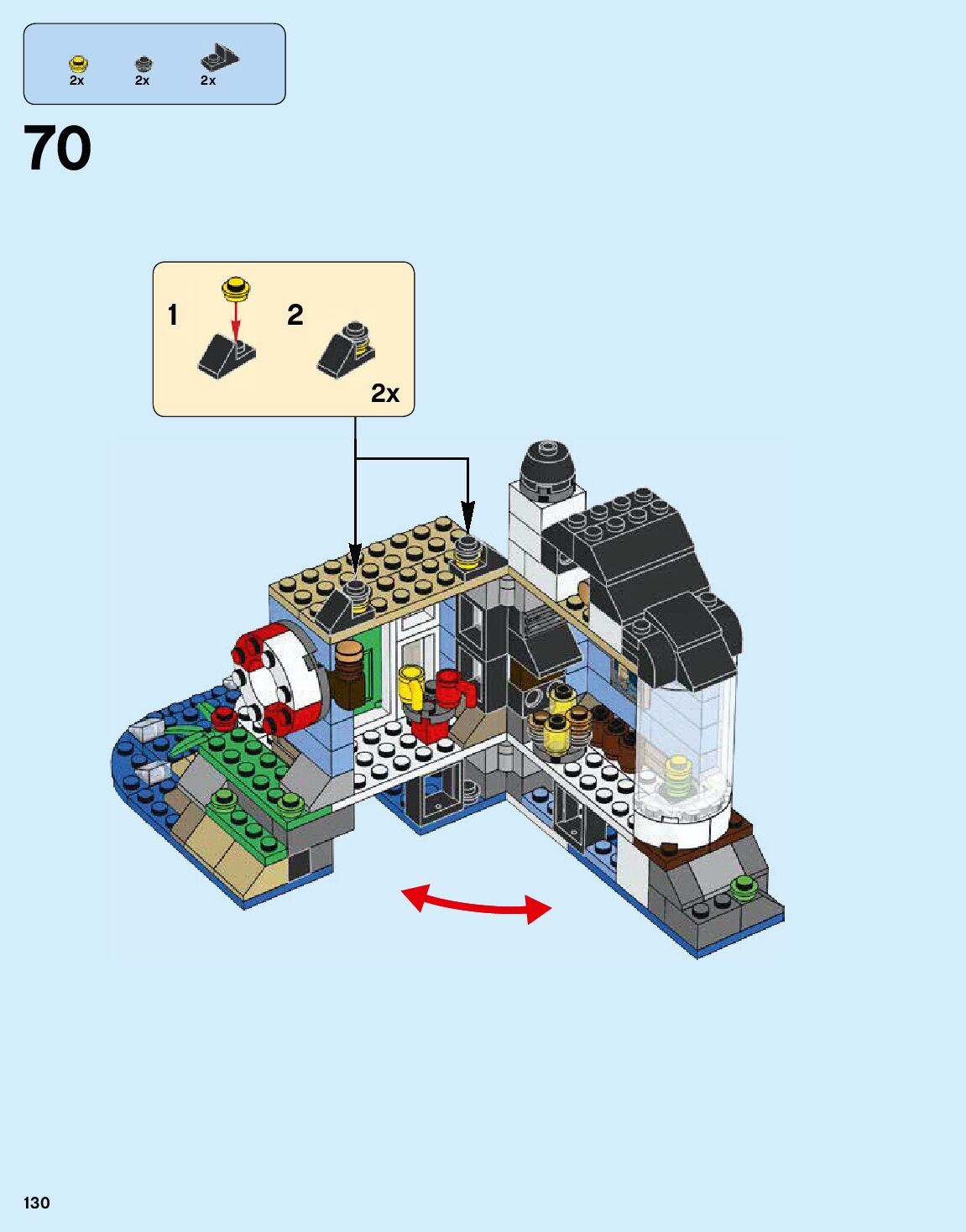 2x 2x 2x

70

1 2

2x

130