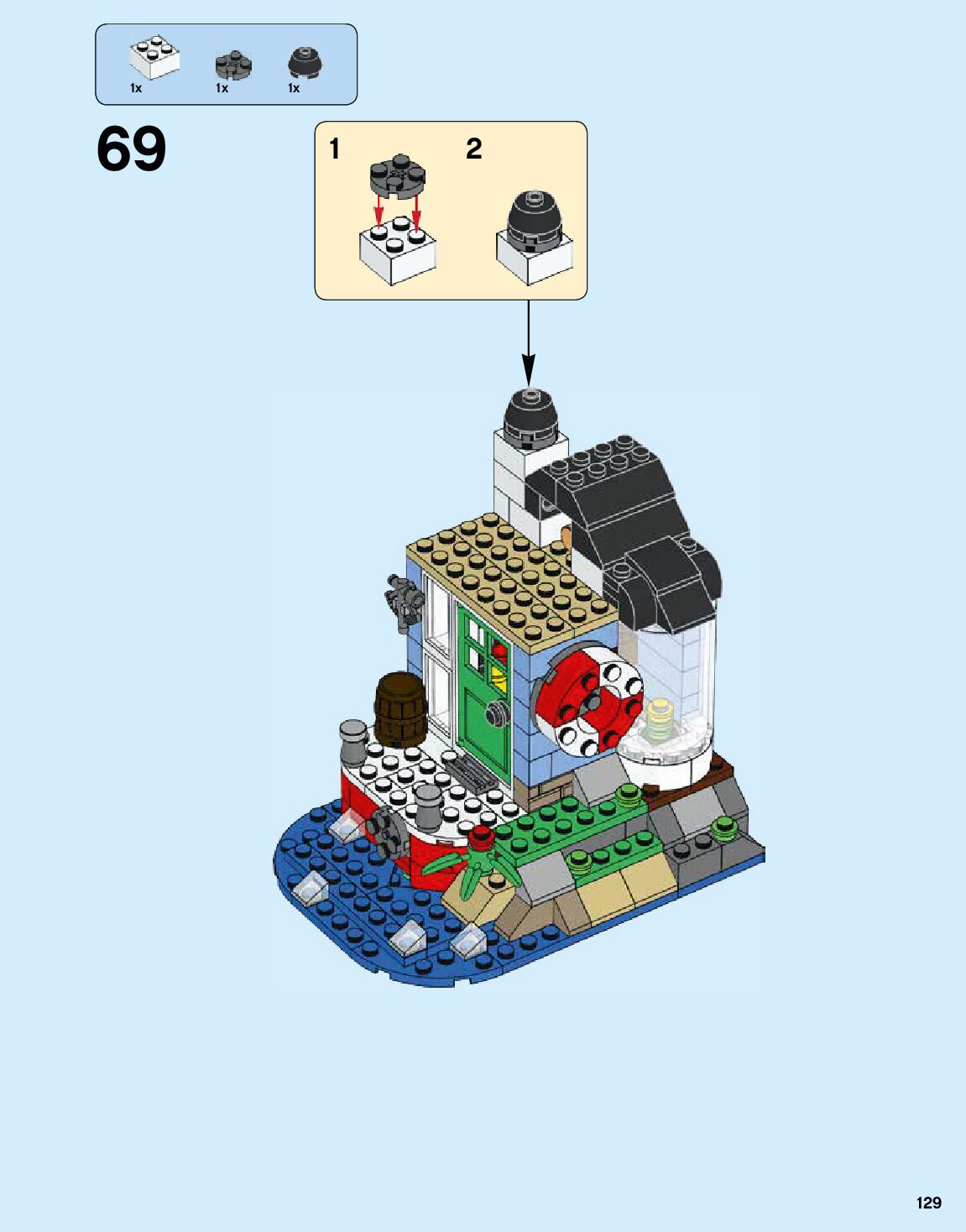 1x
1x
1x

69

1
2

129