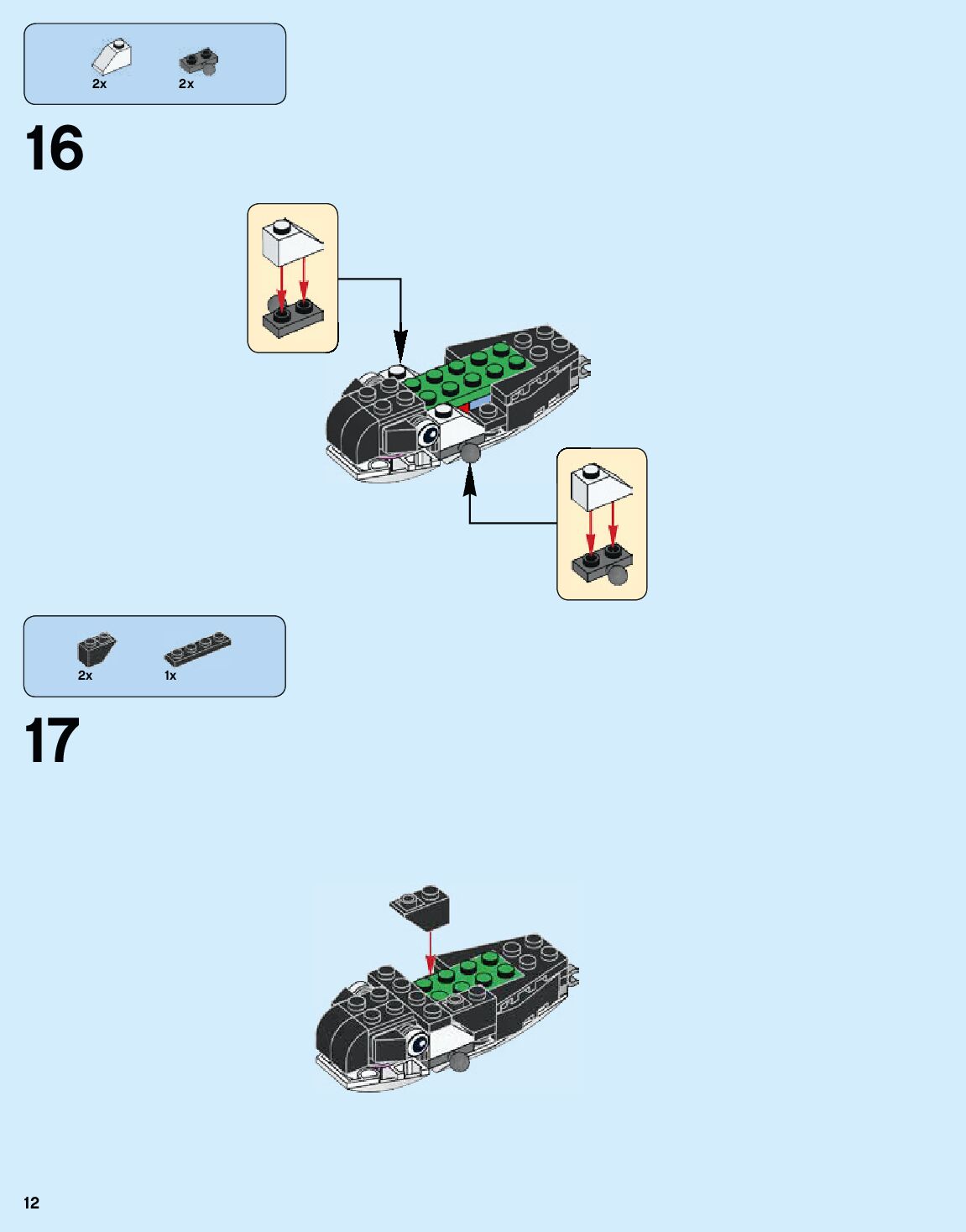 2x 2x

16

2x 1x

17

12