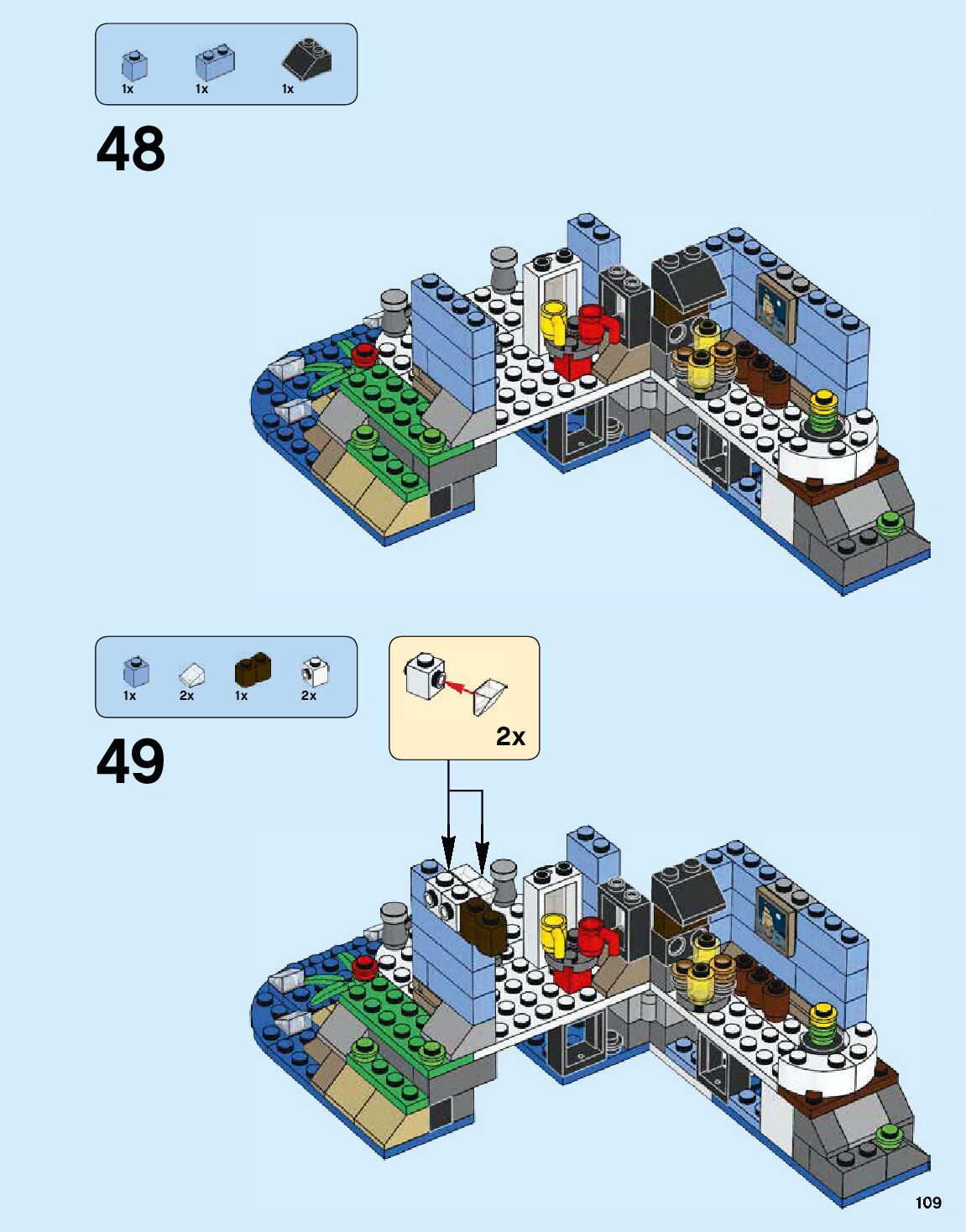 1x 1x 1x

48

1x 2x 1x 2x

2x

49

109